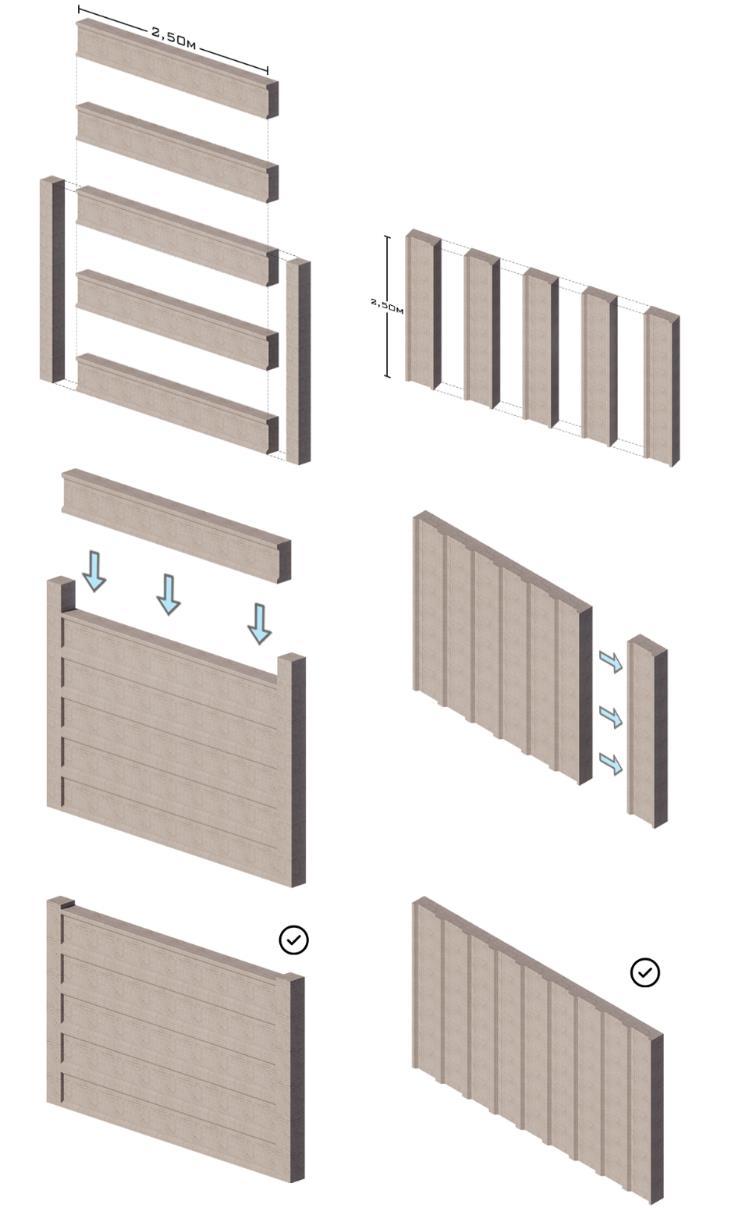 2,50M

2,50M