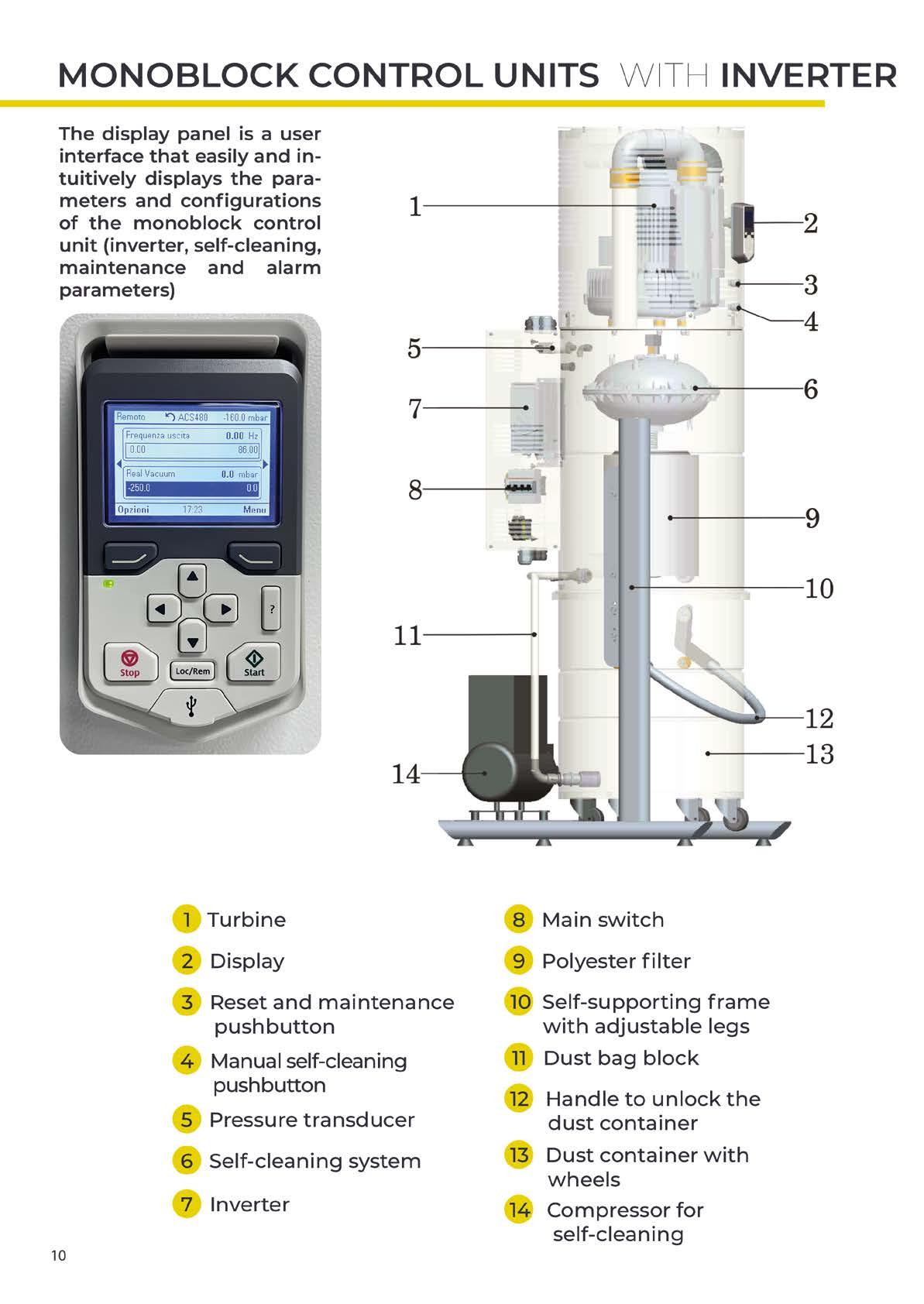 MONOBLOCK CONTROL UNITS WITH INVERTER

The display panel is a user interface that easily and intuitively displays the parameters and configurations of the monoblock control unit (inverter, self-cleaning, maintenance and alarm parameters)

Remoto ACS480 -160.0 mbar
Frequenza uscita 0.00 Hz
0.00 86.00
Real Vacuum 0.0 mbar
-250.0 0.0
Opzioni 17:23 Menu

?
Stop
Loc/Rem
Start

1
2
3
4
5
6
7
8
9
10
11
12
13
14

1 Turbine
2 Display
3 Reset and maintenance pushbutton
4 Manual self-cleaning pushbutton
5 Pressure transducer
6 Self-cleaning system
7 Inverter

8 Main switch
9 Polyester filter
10 Self-supporting frame with adjustable legs
11 Dust bag block
12 Handle to unlock the dust container
13 Dust container with wheels
14 Compressor for self-cleaning

10