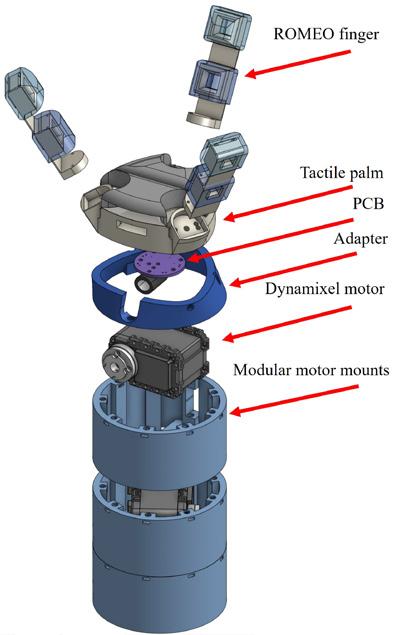 ROMEO finger

Tactile palm

PCB

Adapter

Dynamixel motor

Modular motor mounts