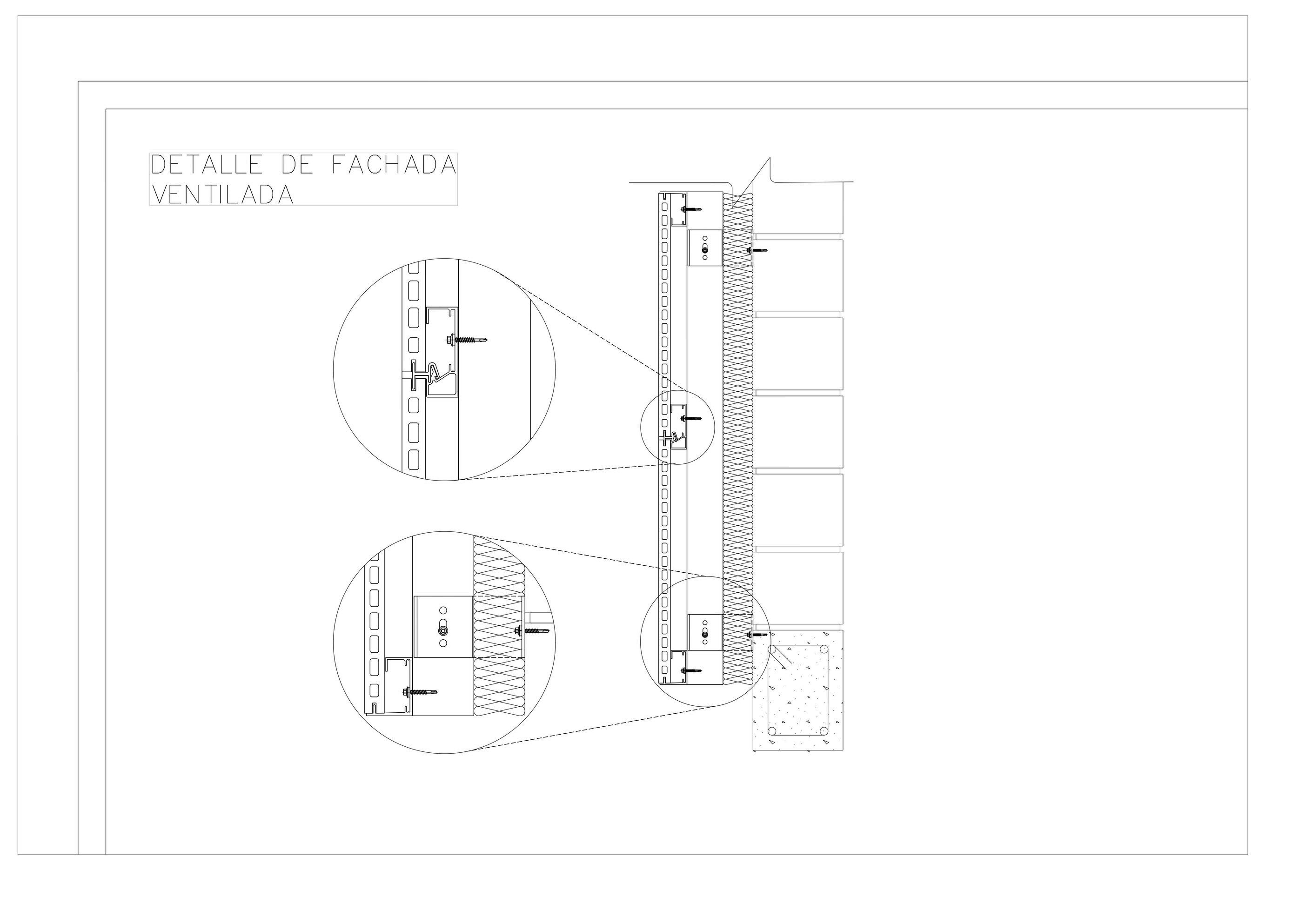 DETALLE DE FACHADA
VENTILADA