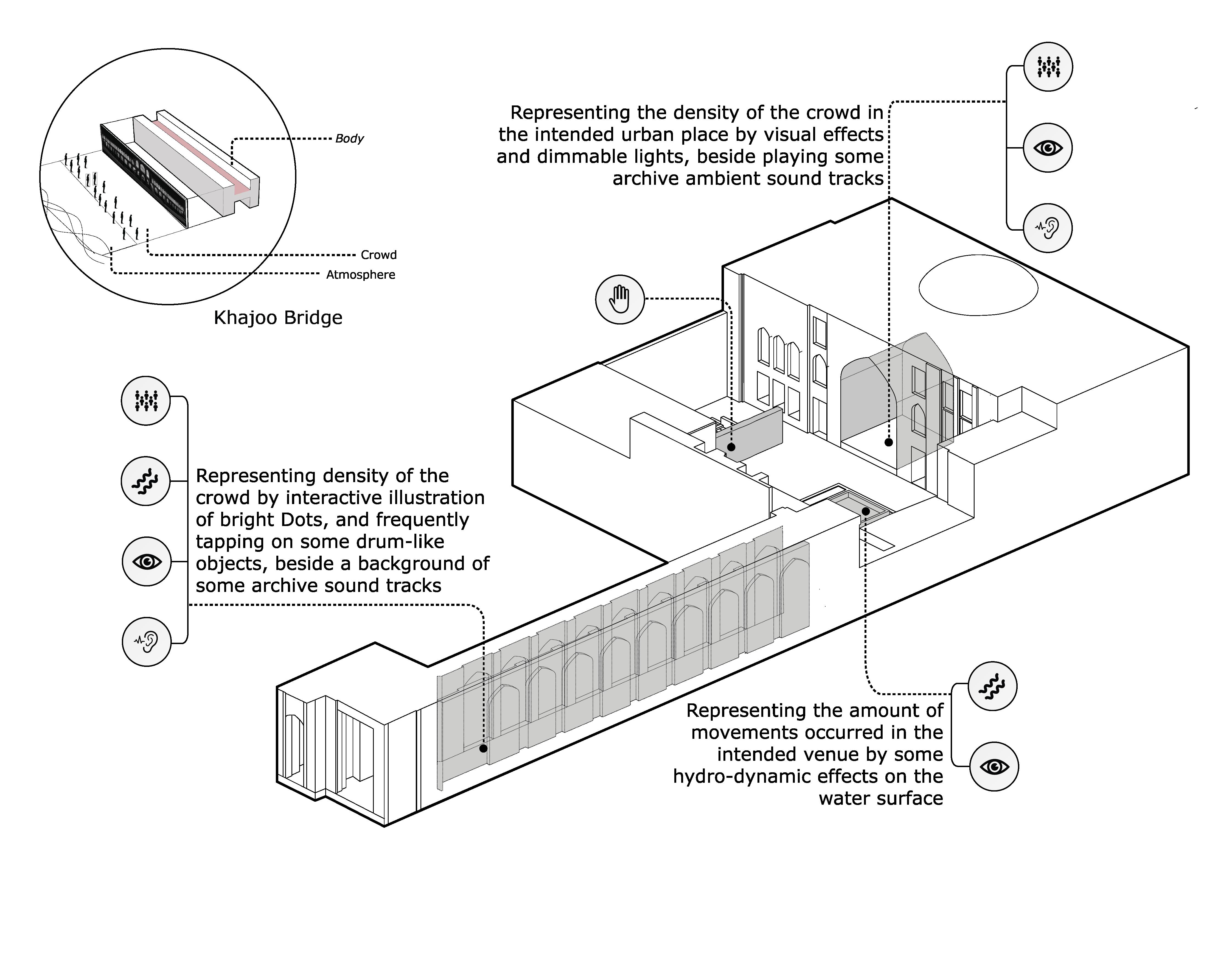 Body

Crowd

Atmosphere

Khajoo Bridge

Representing the density of the crowd in the intended urban place by visual effects and dimmable lights, beside playing some archive ambient sound tracks

Representing density of the crowd by interactive illustration of bright Dots, and frequently tapping on some drum-like objects, beside a background of some archive sound tracks

Representing the amount of movements occurred in the intended venue by some hydro-dynamic effects on the water surface