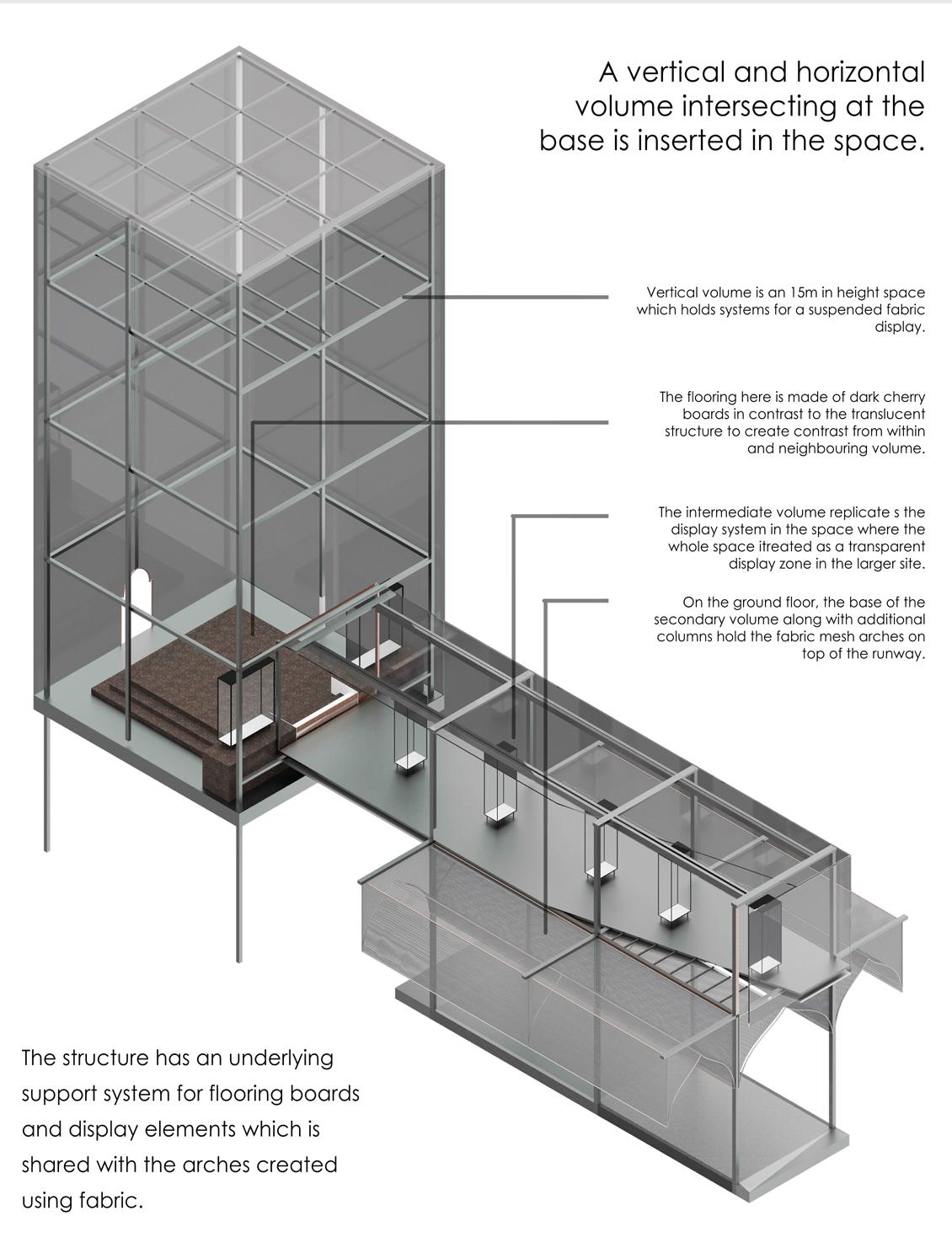 A vertical and horizontal volume intersecting at the base is inserted in the space.

Vertical volume is an 15m in height space which holds systems for a suspended fabric display.

The flooring here is made of dark cherry boards in contrast to the translucent structure to create contrast from within and neighbouring volume.

The intermediate volume replicate s the display system in the space where the whole space itreated as a transparent display zone in the larger site.

On the ground floor, the base of the secondary volume along with additional columns hold the fabric mesh arches on top of the runway.

The structure has an underlying support system for flooring boards and display elements which is shared with the arches created using fabric.