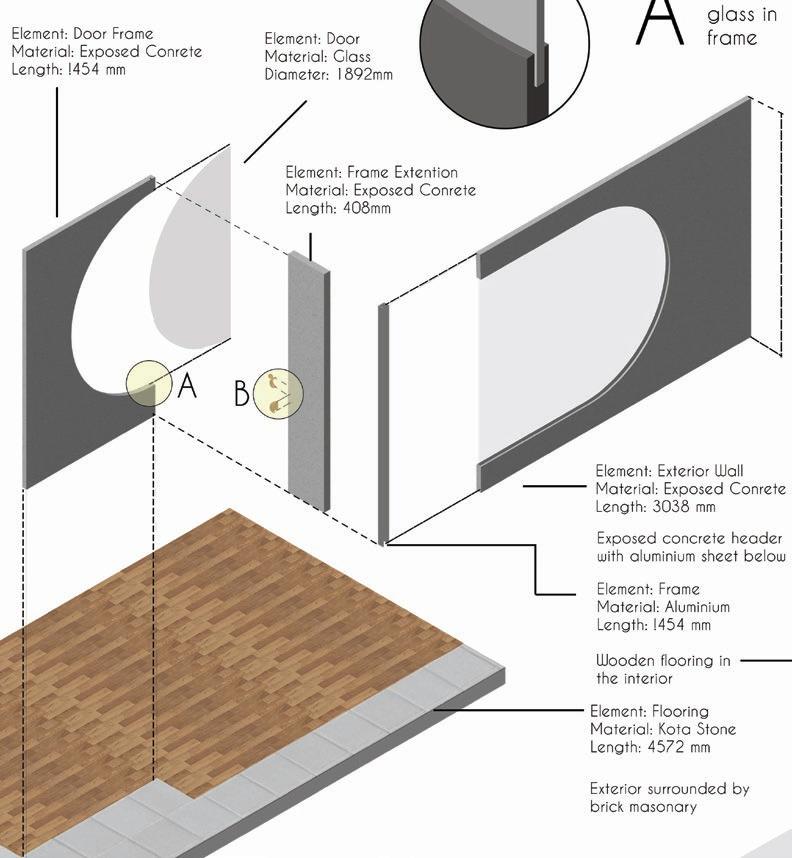 Element: Door Frame
Material: Exposed Conrete
Length: 1454 mm

Element: Door
Material: Glass
Diameter: 1892mm

A glass in frame

Element: Frame Extention
Material: Exposed Conrete
Length: 408mm

A

B

Element: Exterior Wall
Material: Exposed Conrete
Length: 3038 mm

Exposed concrete header with aluminium sheet below

Element: Frame
Material: Aluminium
Length: 1454 mm

Wooden flooring in the interior

Element: Flooring
Material: Kota Stone
Length: 4572 mm

Exterior surrounded by brick masonary