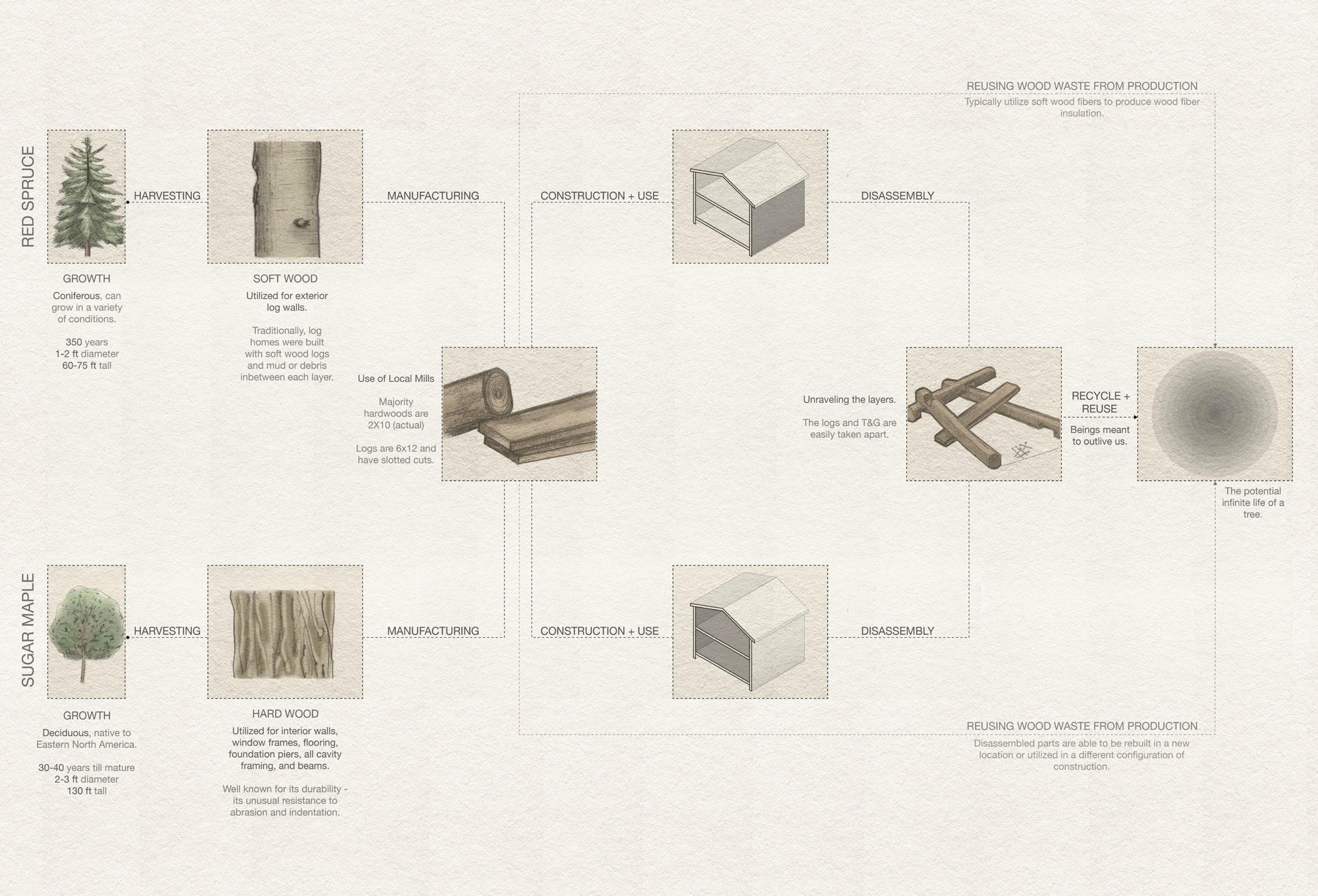 REUSING WOOD WASTE FROM PRODUCTION
Typically utilize soft wood fibers to produce wood fiber insulation.

RED SPRUCE

HARVESTING

MANUFACTURING

CONSTRUCTION + USE

DISASSEMBLY

GROWTH
Coniferous, can grow in a variety of conditions.

350 years
1-2 ft diameter
60-75 ft tall

SOFT WOOD
Utilized for exterior log walls.

Traditionally, log homes were built with soft wood logs and mud or debris inbetween each layer.

Use of Local Mills

Majority hardwoods are 2X10 (actual)

Logs are 6x12 and have slotted cuts.

Unraveling the layers.

The logs and T&G are easily taken apart.

RECYCLE + REUSE

Beings meant to outlive us.

The potential infinite life of a tree.

SUGAR MAPLE

HARVESTING

MANUFACTURING

CONSTRUCTION + USE

DISASSEMBLY

GROWTH
Deciduous, native to Eastern North America.

30-40 years till mature
2-3 ft diameter
130 ft tall

HARD WOOD
Utilized for interior walls, window frames, flooring, foundation piers, all cavity framing, and beams.

Well known for its durability - its unusual resistance to abrasion and indentation.

REUSING WOOD WASTE FROM PRODUCTION
Disassembled parts are able to be rebuilt in a new location or utilized in a different configuration of construction.