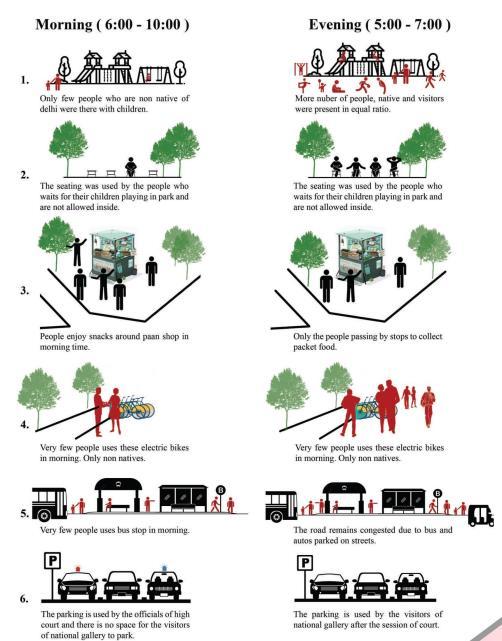 Morning ( 6:00 - 10:00 )

1.

Only few people who are non native of delhi were there with children.

2.

The seating was used by the people who waits for their children playing in park and are not allowed inside.

3.

People enjoy snacks around paan shop in morning time.

4.

Very few people uses these electric bikes in morning. Only non natives.

5.

B

Very few people uses bus stop in morning.

6.

P

The parking is used by the officials of high court and there is no space for the visitors of national gallery to park.

Evening ( 5:00 - 7:00 )

More nuber of people, native and visitors were present in equal ratio.

The seating was used by the people who waits for their children playing in park and are not allowed inside.

Only the people passing by stops to collect packet food.

Very few people uses these electric bikes in morning. Only non natives.

B

The road remains congested due to bus and autos parked on streets.

P

The parking is used by the visitors of national gallery after the session of court.