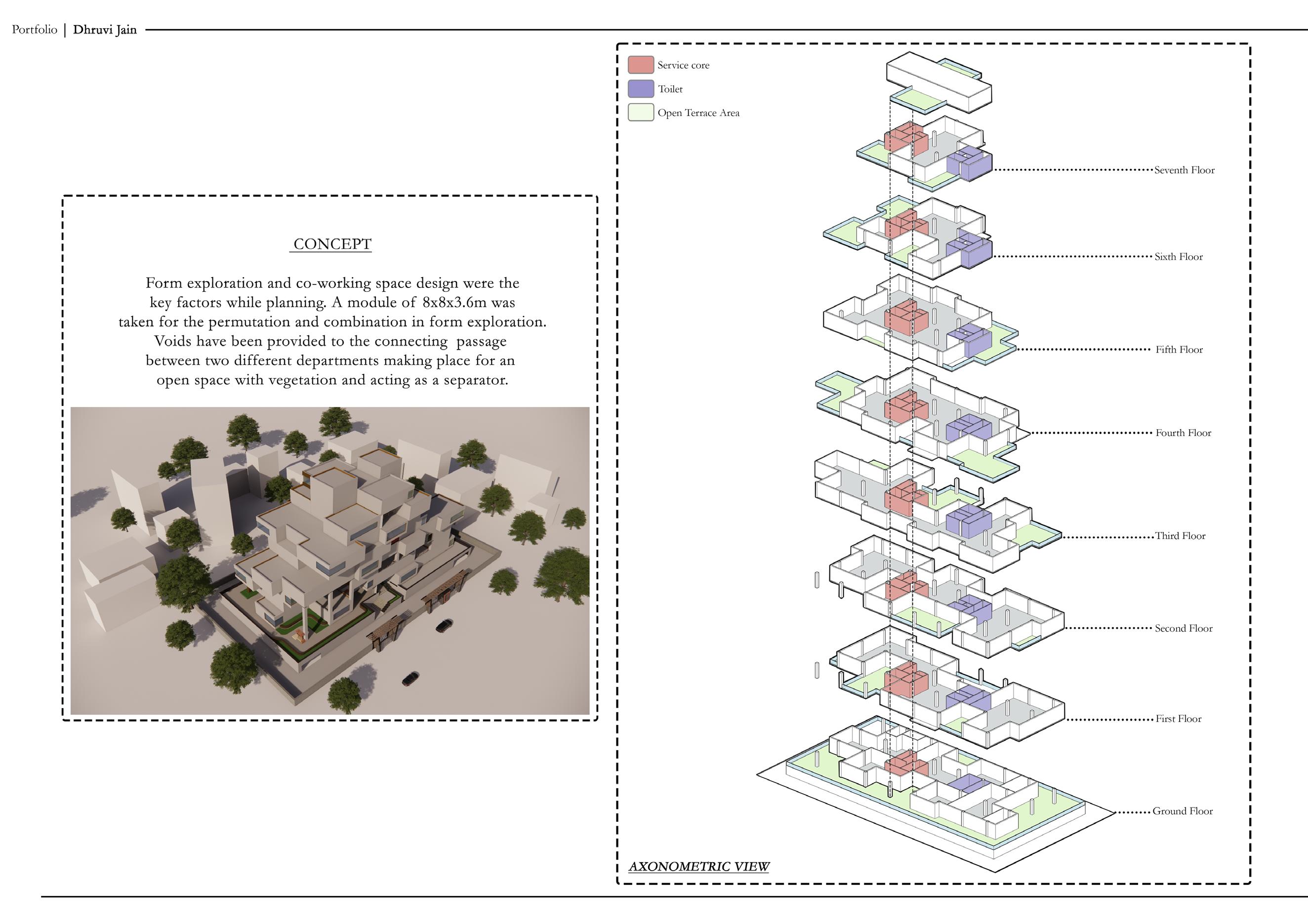 Portfolio | Dhruvi Jain

CONCEPT

Form exploration and co-working space design were the key factors while planning. A module of 8x8x3.6m was taken for the permutation and combination in form exploration. Voids have been provided to the connecting passage between two different departments making place for an open space with vegetation and acting as a separator.

Service core
Toilet
Open Terrace Area

Seventh Floor
Sixth Floor
Fifth Floor
Fourth Floor
Third Floor
Second Floor
First Floor
Ground Floor

AXONOMETRIC VIEW