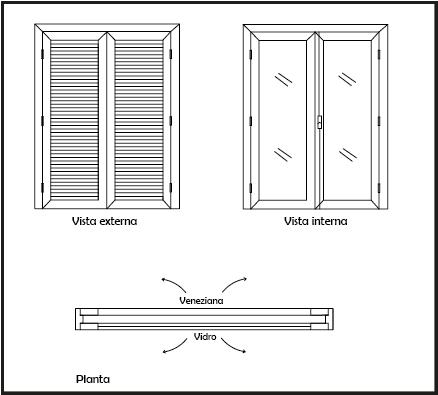 Vista externa

Vista interna

Veneziana

Vidro

Planta