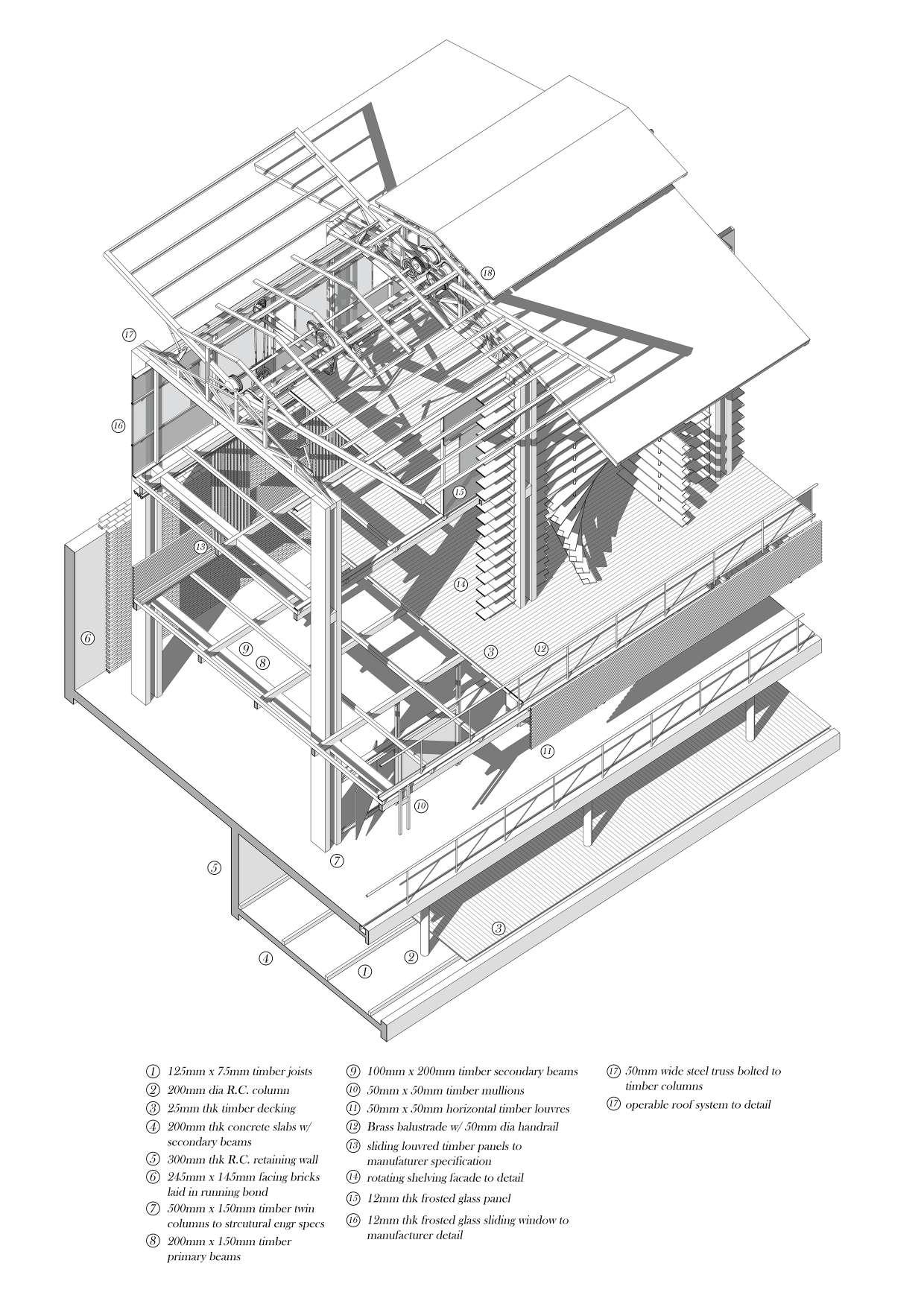 18

17

16

15

13

14

6

9

8

3

12

11

10

7

5

3

4

2

1

① 125mm x 75mm timber joists
② 200mm dia R.C. column
③ 25mm thk timber decking
④ 200mm thk concrete slabs w/ secondary beams
⑤ 300mm thk R.C. retaining wall
⑥ 245mm x 145mm facing bricks laid in running bond
⑦ 500mm x 150mm timber twin columns to strcutural engr specs
⑧ 200mm x 150mm timber primary beams

⑨ 100mm x 200mm timber secondary beams
⑩ 50mm x 50mm timber mullions
⑪ 50mm x 50mm horizontal timber louvres
⑫ Brass balustrade w/ 50mm dia handrail
⑬ sliding louvred timber panels to manufaturer specification
⑭ rotating shelving facade to detail
⑮ 12mm thk frosted glass panel
⑯ 12mm thk frosted glass sliding window to manufacturer detail

⑰ 50mm wide steel truss bolted to timber columns
⑰ operable roof system to detail