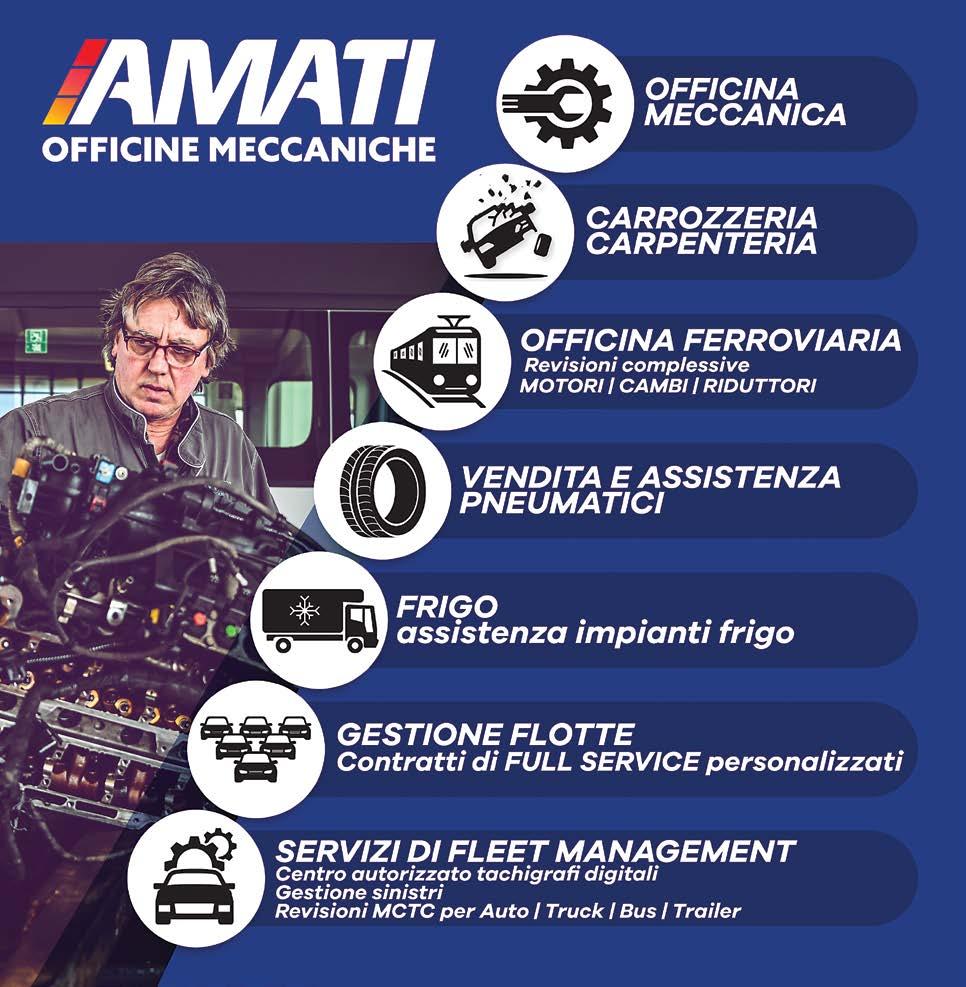 AMATI
OFFICINE MECCANICHE

OFFICINA MECCANICA

CARROZZERIA CARPENTERIA

OFFICINA FERROVIARIA
Revisioni complessive
MOTORI | CAMBI | RIDUTTORI

VENDITA E ASSISTENZA PNEUMATICI

FRIGO
assistenza impianti frigo

GESTIONE FLOTTE
Contratti di FULL SERVICE personalizzati

SERVIZI DI FLEET MANAGEMENT
Centro autorizzato tachigrafi digitali
Gestione sinistri
Revisioni MCTC per Auto | Truck | Bus | Trailer