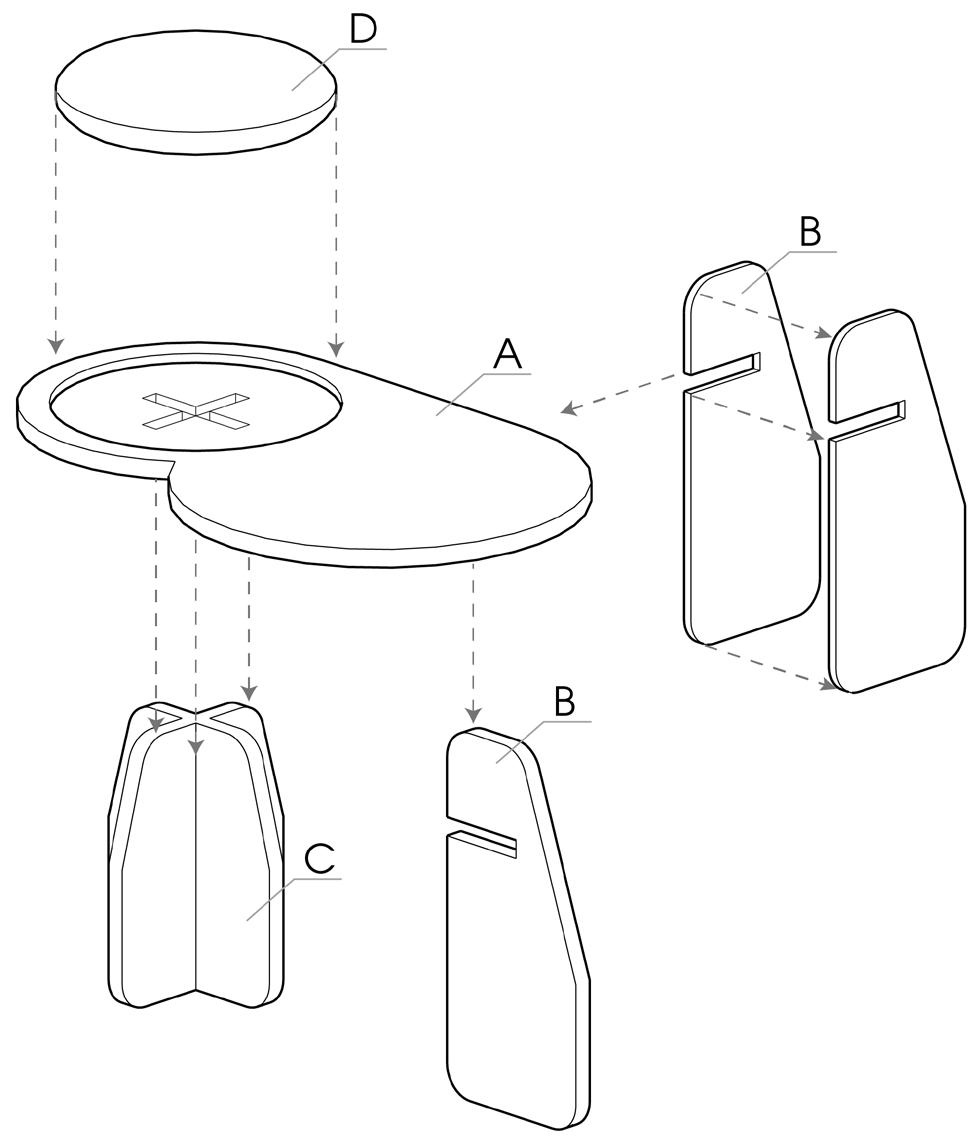 D

B

A

B

C