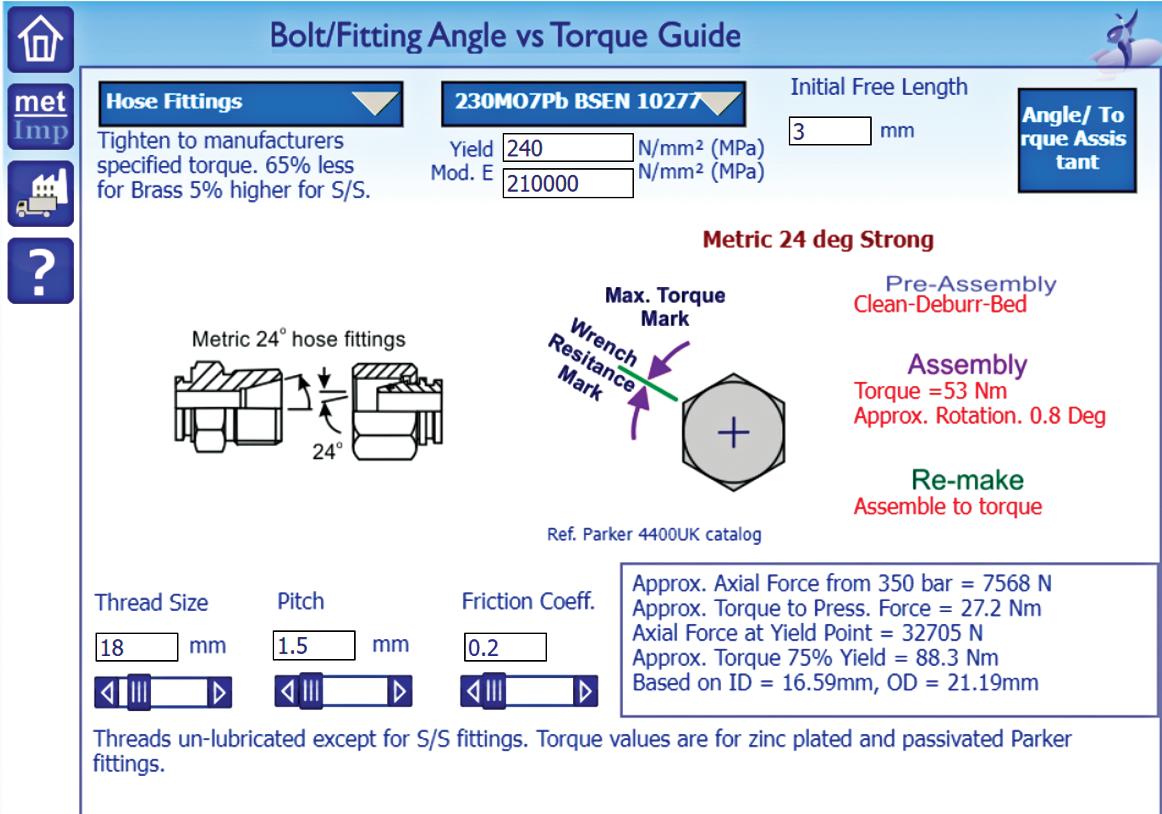 met
Imp

?

Bolt/Fitting Angle vs Torque Guide

Hose Fittings

Tighten to manufacturers specified torque. 65% less for Brass 5% higher for S/S.

230MO7Pb BSEN 10277

Yield 240 N/mm² (MPa)
Mod. E 210000 N/mm² (MPa)

Initial Free Length
3 mm

Angle/ Torque Assistant

Metric 24 deg Strong

Metric 24° hose fittings

24°

Max. Torque Mark

Wrench Resitance Mark

Ref. Parker 4400UK catalog

Pre-Assembly
Clean-Deburr-Bed

Assembly
Torque =53 Nm
Approx. Rotation. 0.8 Deg

Re-make
Assemble to torque

Thread Size
18 mm

Pitch
1.5 mm

Friction Coeff.
0.2

Approx. Axial Force from 350 bar = 7568 N
Approx. Torque to Press. Force = 27.2 Nm
Axial Force at Yield Point = 32705 N
Approx. Torque 75% Yield = 88.3 Nm
Based on ID = 16.59mm, OD = 21.19mm

Threads un-lubricated except for S/S fittings. Torque values are for zinc plated and passivated Parker fittings.