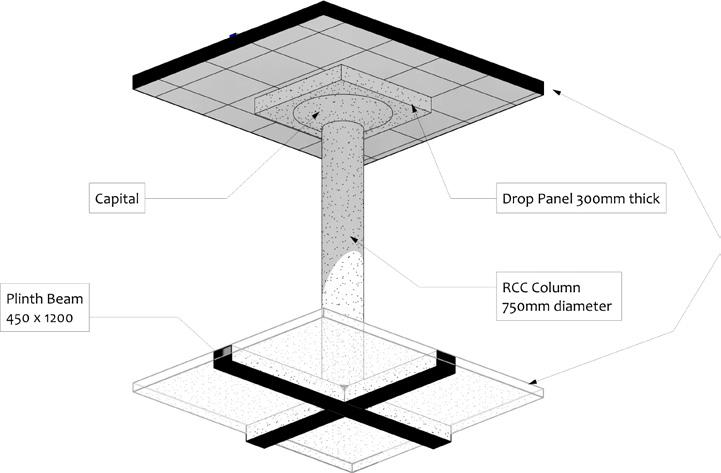 Capital

Drop Panel 300mm thick

RCC Column
750mm diameter

Plinth Beam
450 x 1200