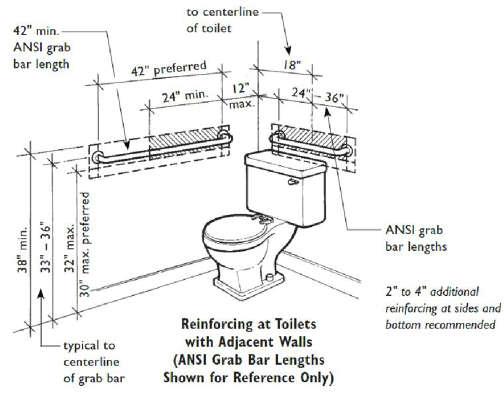 42" min. ANSI grab bar length

to centerline of toilet

42" preferred

24" min.

12" max.

18"

24" – 36"

38" min.

33" – 36"

32" max.

30" max. preferred

ANSI grab bar lengths

2" to 4" additional reinforcing at sides and bottom recommended

typical to centerline of grab bar

Reinforcing at Toilets with Adjacent Walls (ANSI Grab Bar Lengths Shown for Reference Only)