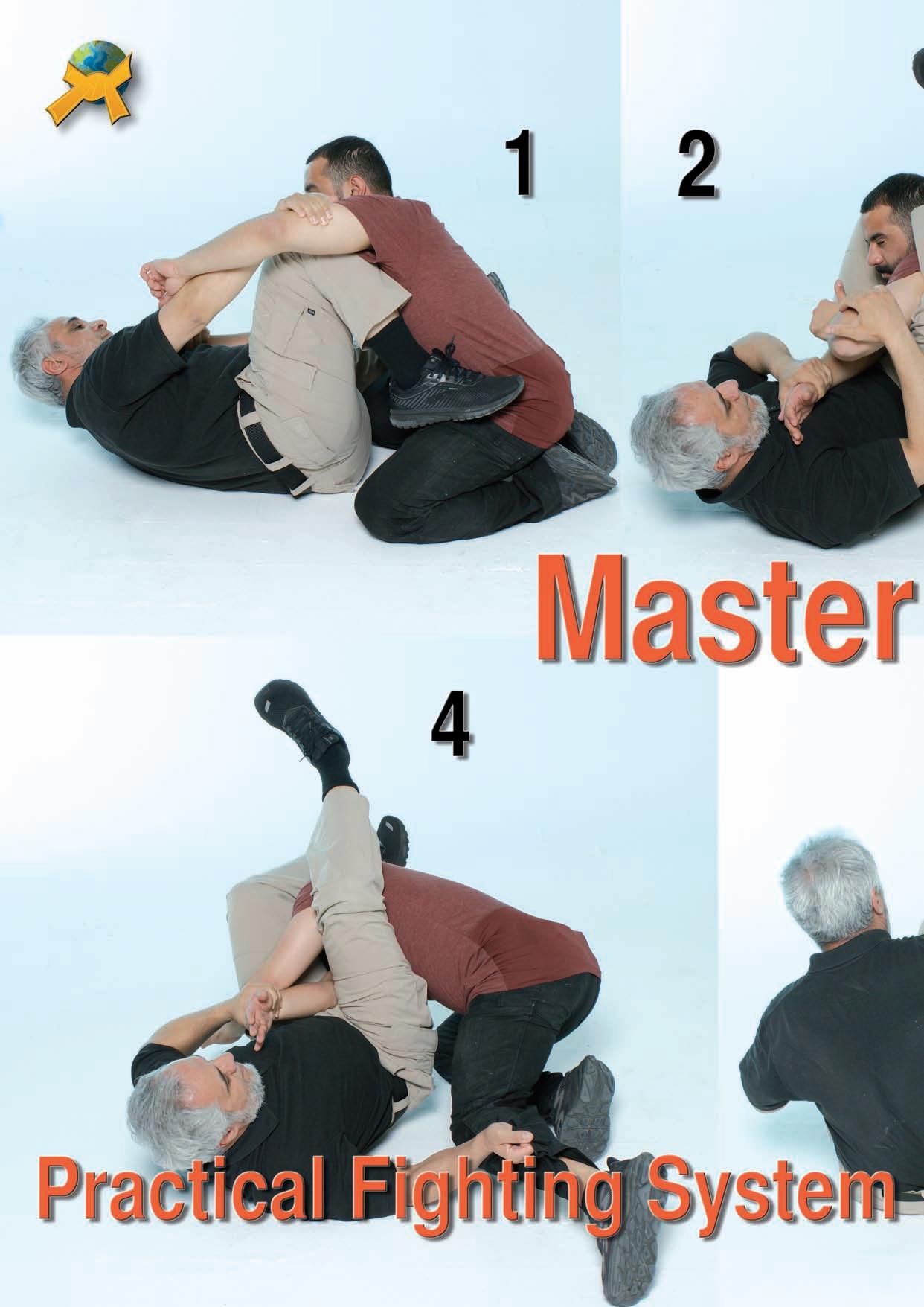 1

2

Master

4

Practical Fighting System