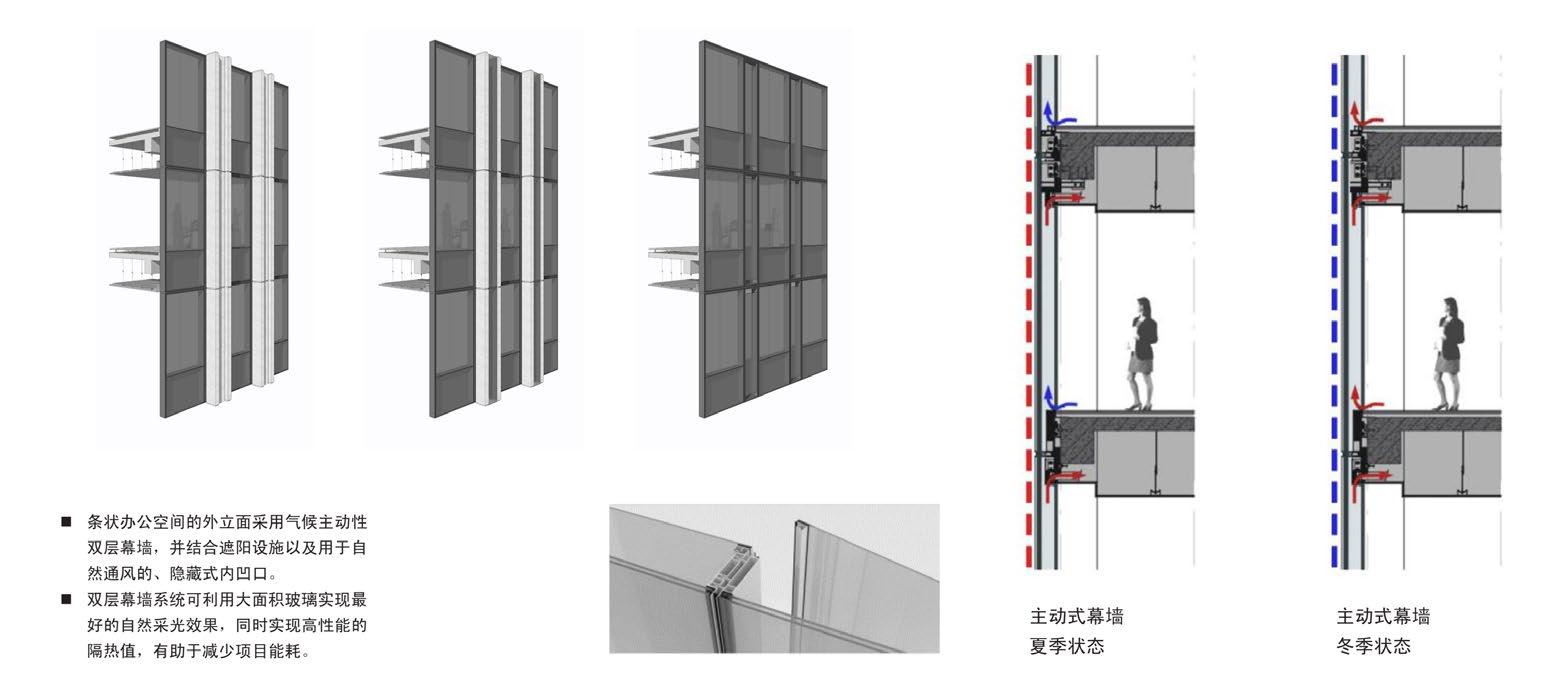 ■ 条状办公空间的外立面采用气候主动性双层幕墙，并结合遮阳设施以及用于自然通风的、隐藏式内凹口。

■ 双层幕墙系统可利用大面积玻璃实现最好的自然采光效果，同时实现高性能的隔热值，有助于减少项目能耗。

主动式幕墙
夏季状态

主动式幕墙
冬季状态