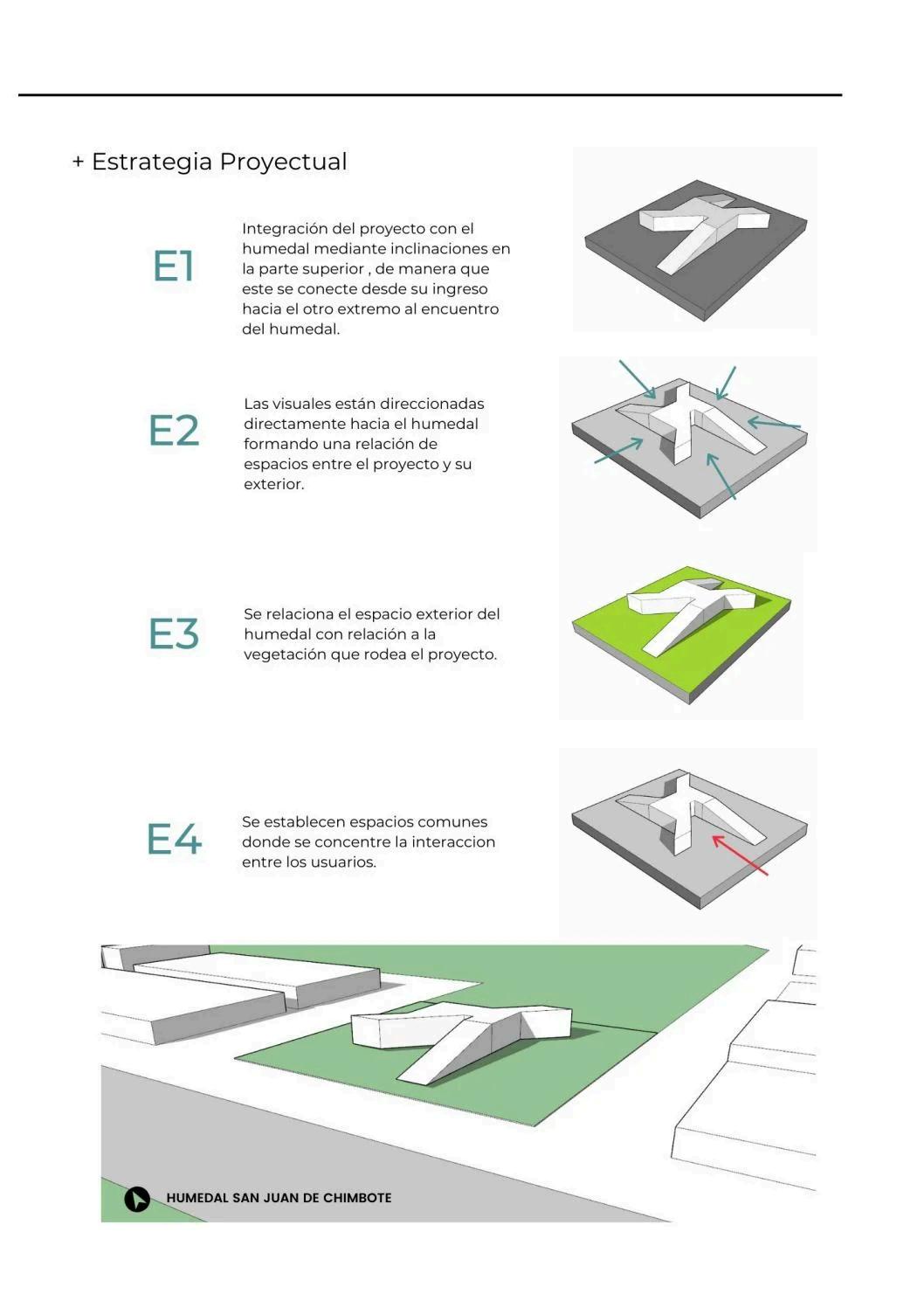 + Estrategia Proyectual

E1

Integración del proyecto con el humedal mediante inclinaciones en la parte superior , de manera que este se conecte desde su ingreso hacia el otro extremo al encuentro del humedal.

E2

Las visuales están direccionadas directamente hacia el humedal formando una relación de espacios entre el proyecto y su exterior.

E3

Se relaciona el espacio exterior del humedal con relación a la vegetación que rodea el proyecto.

E4

Se establecen espacios comunes donde se concentre la interaccion entre los usuarios.

HUMEDAL SAN JUAN DE CHIMBOTE