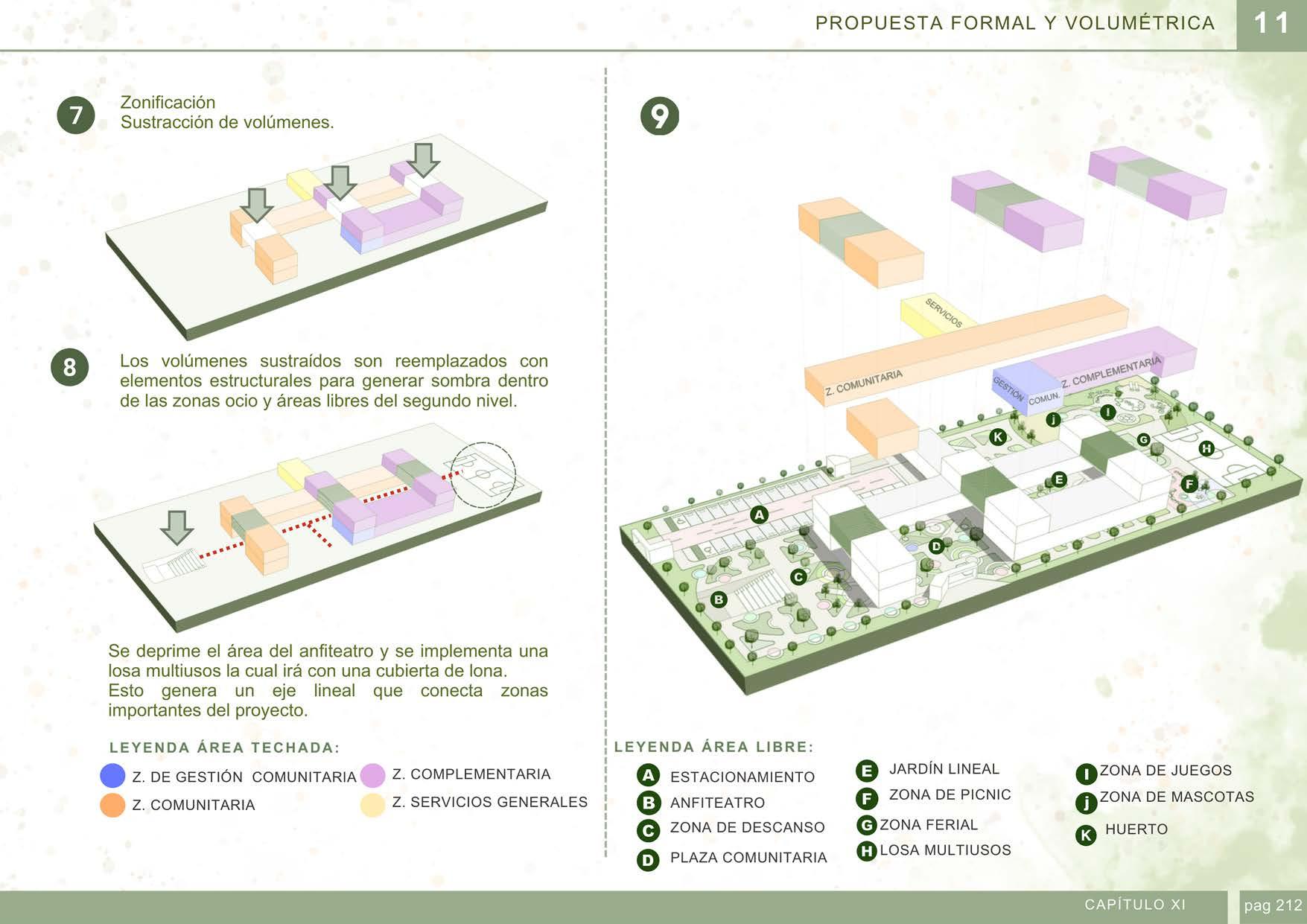 PROPUESTA FORMAL Y VOLUMÉTRICA 11

7 Zonificación
Sustracción de volúmenes.

8 Los volúmenes sustraídos son reemplazados con elementos estructurales para generar sombra dentro de las zonas ocio y áreas libres del segundo nivel.

Se deprime el área del anfiteatro y se implementa una losa multiusos la cual irá con una cubierta de lona.
Esto genera un eje lineal que conecta zonas importantes del proyecto.

LEYENDA ÁREA TECHADA:
Z. DE GESTIÓN COMUNITARIA
Z. COMUNITARIA
Z. COMPLEMENTARIA
Z. SERVICIOS GENERALES

9

SERVICIOS
Z. COMUNITARIA
GESTIÓN COMUN.
Z. COMPLEMENTARIA

A B C D E F G H I J K

LEYENDA ÁREA LIBRE:
A ESTACIONAMIENTO
B ANFITEATRO
C ZONA DE DESCANSO
D PLAZA COMUNITARIA
E JARDÍN LINEAL
F ZONA DE PICNIC
G ZONA FERIAL
H LOSA MULTIUSOS
I ZONA DE JUEGOS
J ZONA DE MASCOTAS
K HUERTO

CAPÍTULO XI pag 212