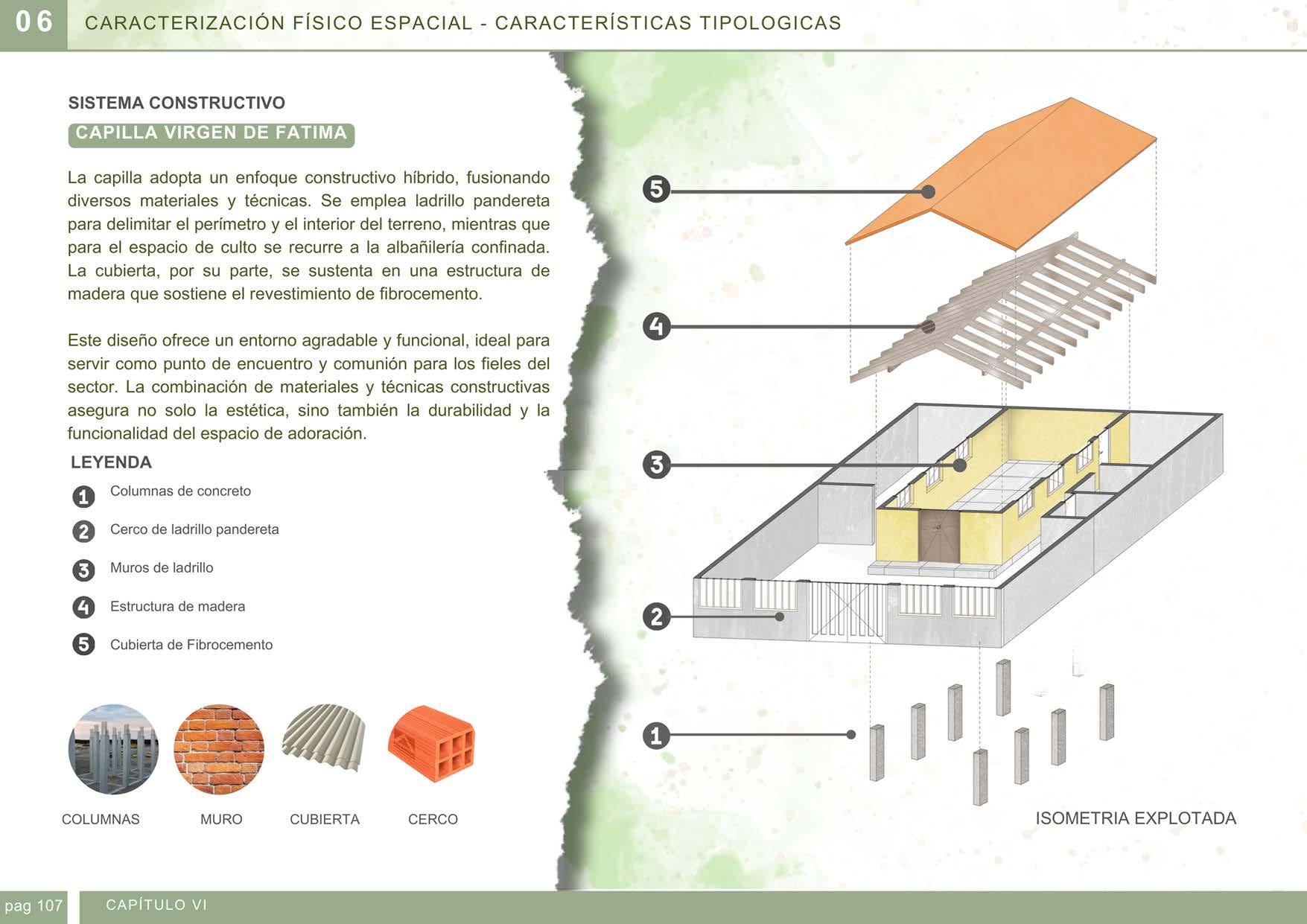 06 CARACTERIZACIÓN FÍSICO ESPACIAL - CARACTERÍSTICAS TIPOLOGICAS

SISTEMA CONSTRUCTIVO

CAPILLA VIRGEN DE FATIMA

La capilla adopta un enfoque constructivo híbrido, fusionando diversos materiales y técnicas. Se emplea ladrillo pandereta para delimitar el perímetro y el interior del terreno, mientras que para el espacio de culto se recurre a la albañilería confinada. La cubierta, por su parte, se sustenta en una estructura de madera que sostiene el revestimiento de fibrocemento.

Este diseño ofrece un entorno agradable y funcional, ideal para servir como punto de encuentro y comunión para los fieles del sector. La combinación de materiales y técnicas constructivas asegura no solo la estética, sino también la durabilidad y la funcionalidad del espacio de adoración.

LEYENDA

1 Columnas de concreto

2 Cerco de ladrillo pandereta

3 Muros de ladrillo

4 Estructura de madera

5 Cubierta de Fibrocemento

COLUMNAS MURO CUBIERTA CERCO

5

4

3

2

1

ISOMETRIA EXPLOTADA

pag 107 CAPÍTULO VI