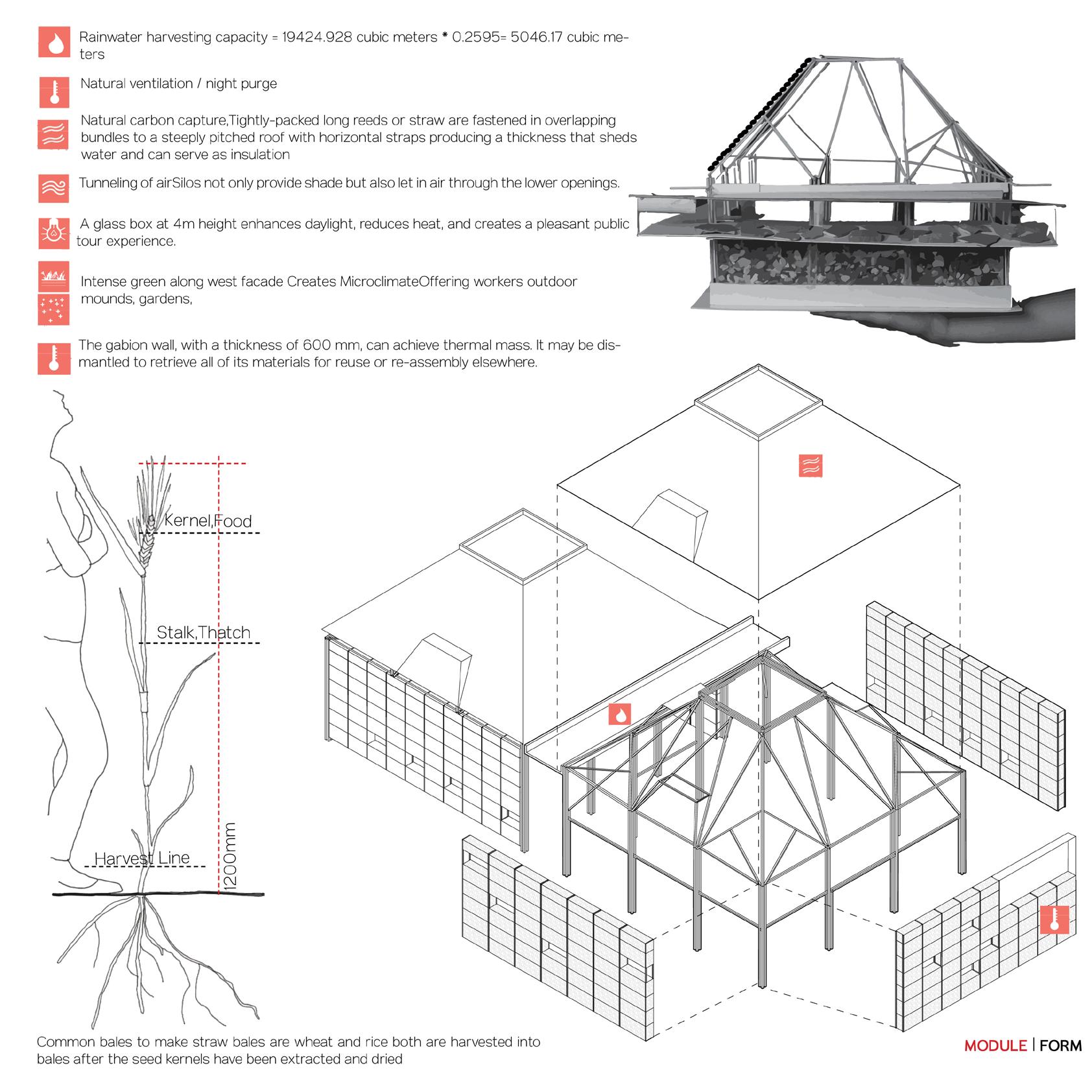 Rainwater harvesting capacity = 19424.928 cubic meters * 0.2595= 5046.17 cubic meters

Natural ventilation / night purge

Natural carbon capture,Tightly-packed long reeds or straw are fastened in overlapping bundles to a steeply pitched roof with horizontal straps producing a thickness that sheds water and can serve as insulation

Tunneling of airSilos not only provide shade but also let in air through the lower openings.

A glass box at 4m height enhances daylight, reduces heat, and creates a pleasant public tour experience.

Intense green along west facade Creates MicroclimateOffering workers outdoor mounds, gardens,

The gabion wall, with a thickness of 600 mm, can achieve thermal mass. It may be dismantled to retrieve all of its materials for reuse or re-assembly elsewhere.

Kernel,Food

Stalk,Thatch

Harvest Line

1200mm

Common bales to make straw bales are wheat and rice both are harvested into bales after the seed kernels have been extracted and dried

MODULE | FORM