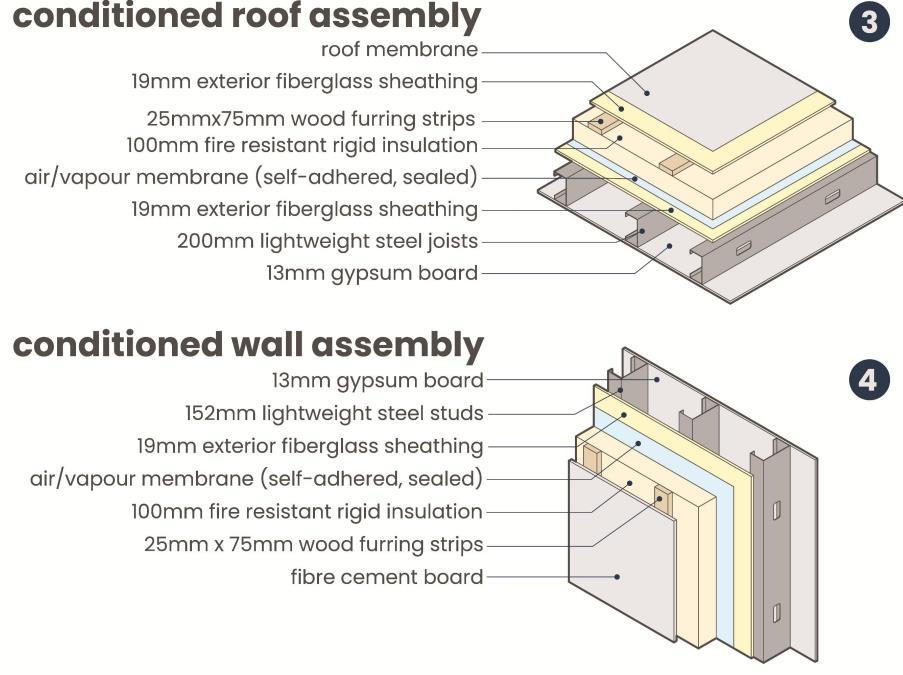 conditioned roof assembly

3

roof membrane
19mm exterior fiberglass sheathing
25mmx75mm wood furring strips
100mm fire resistant rigid insulation
air/vapour membrane (self-adhered, sealed)
19mm exterior fiberglass sheathing
200mm lightweight steel joists
13mm gypsum board

conditioned wall assembly

4

13mm gypsum board
152mm lightweight steel studs
19mm exterior fiberglass sheathing
air/vapour membrane (self-adhered, sealed)
100mm fire resistant rigid insulation
25mm x 75mm wood furring strips
fibre cement board