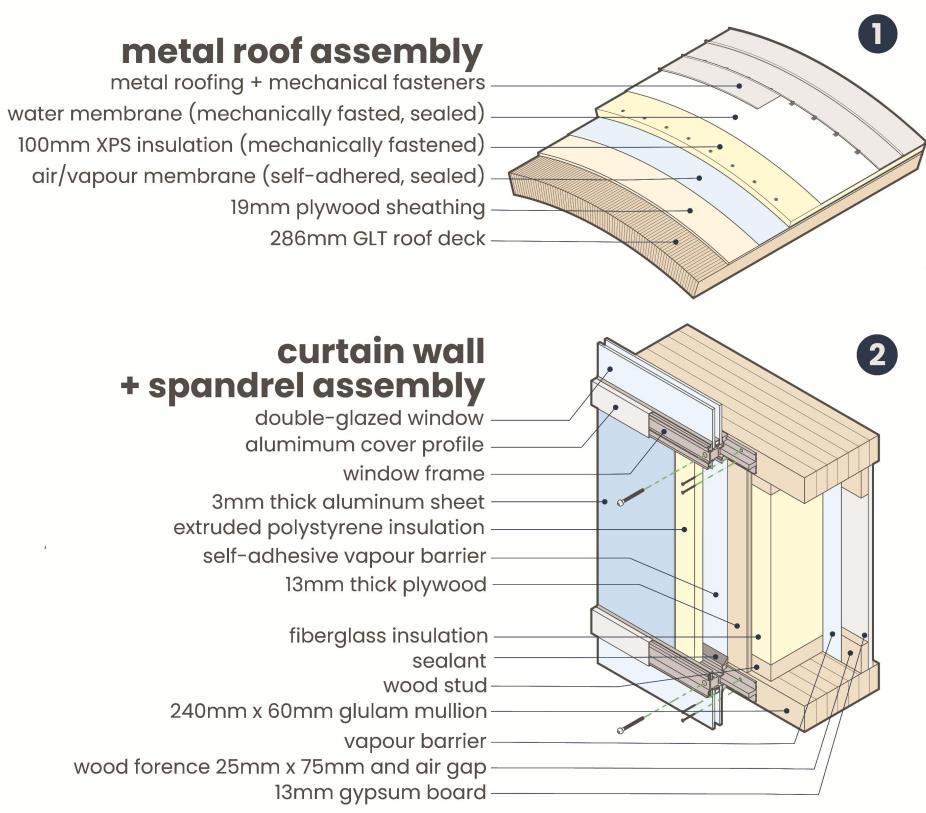 metal roof assembly

1

metal roofing + mechanical fasteners
water membrane (mechanically fasted, sealed)
100mm XPS insulation (mechanically fastened)
air/vapour membrane (self-adhered, sealed)
19mm plywood sheathing
286mm GLT roof deck

curtain wall + spandrel assembly

2

double-glazed window
alumimum cover profile
window frame
3mm thick aluminum sheet
extruded polystyrene insulation
self-adhesive vapour barrier
13mm thick plywood
fiberglass insulation
sealant
wood stud
240mm x 60mm glulam mullion
vapour barrier
wood forence 25mm x 75mm and air gap
13mm gypsum board