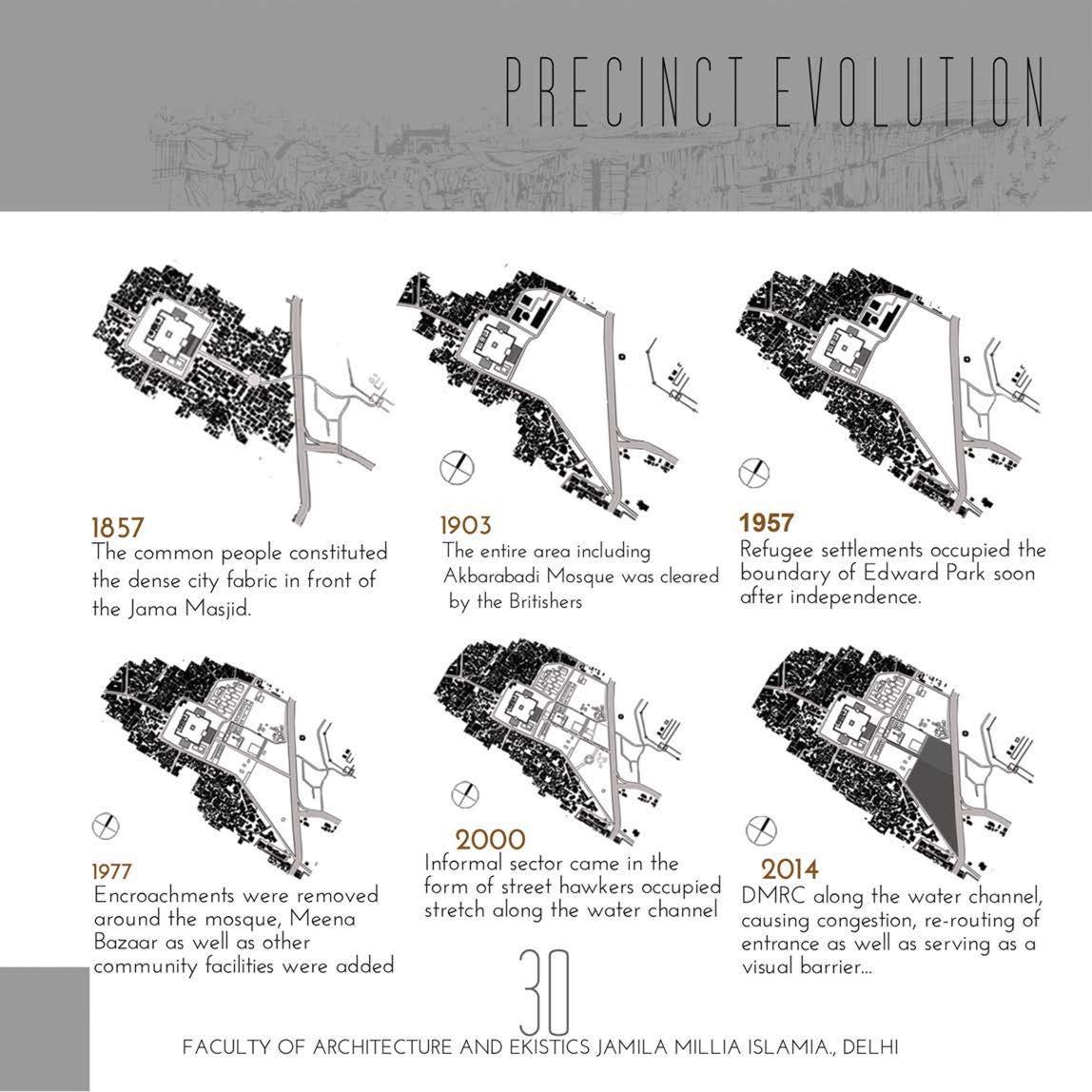 PRECINCT EVOLUTION

1857
The common people constituted the dense city fabric in front of the Jama Masjid.

1903
The entire area including Akbarabadi Mosque was cleared by the Britishers

1957
Refugee settlements occupied the boundary of Edward Park soon after independence.

1977
Encroachments were removed around the mosque, Meena Bazaar as well as other community facilities were added

2000
Informal sector came in the form of street hawkers occupied stretch along the water channel

2014
DMRC along the water channel, causing congestion, re-routing of entrance as well as serving as a visual barrier...

30

FACULTY OF ARCHITECTURE AND EKISTICS JAMILA MILLIA ISLAMIA., DELHI