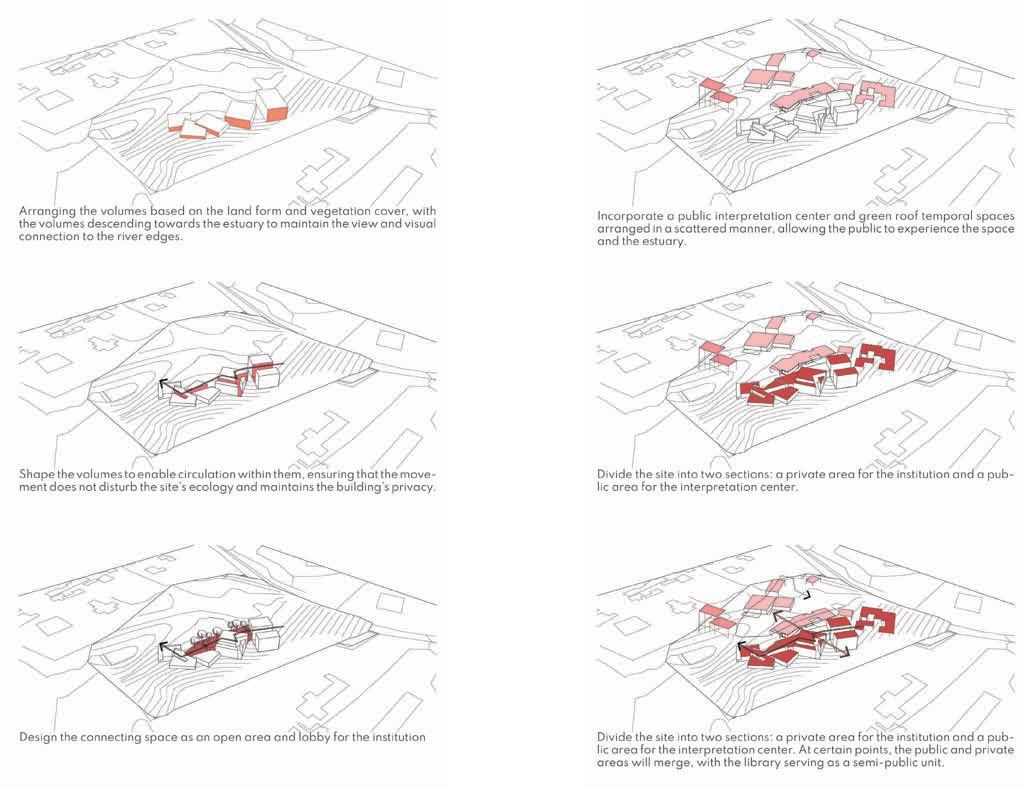 Arranging the volumes based on the land form and vegetation cover, with the volumes descending towards the estuary to maintain the view and visual connection to the river edges.

Shape the volumes to enable circulation within them, ensuring that the movement does not disturb the site's ecology and maintains the building's privacy.

Design the connecting space as an open area and lobby for the institution

Incorporate a public interpretation center and green roof temporal spaces arranged in a scattered manner, allowing the public to experience the space and the estuary.

Divide the site into two sections: a private area for the institution and a public area for the interpretation center.

Divide the site into two sections: a private area for the institution and a public area for the interpretation center. At certain points, the public and private areas will merge, with the library serving as a semi-public unit.