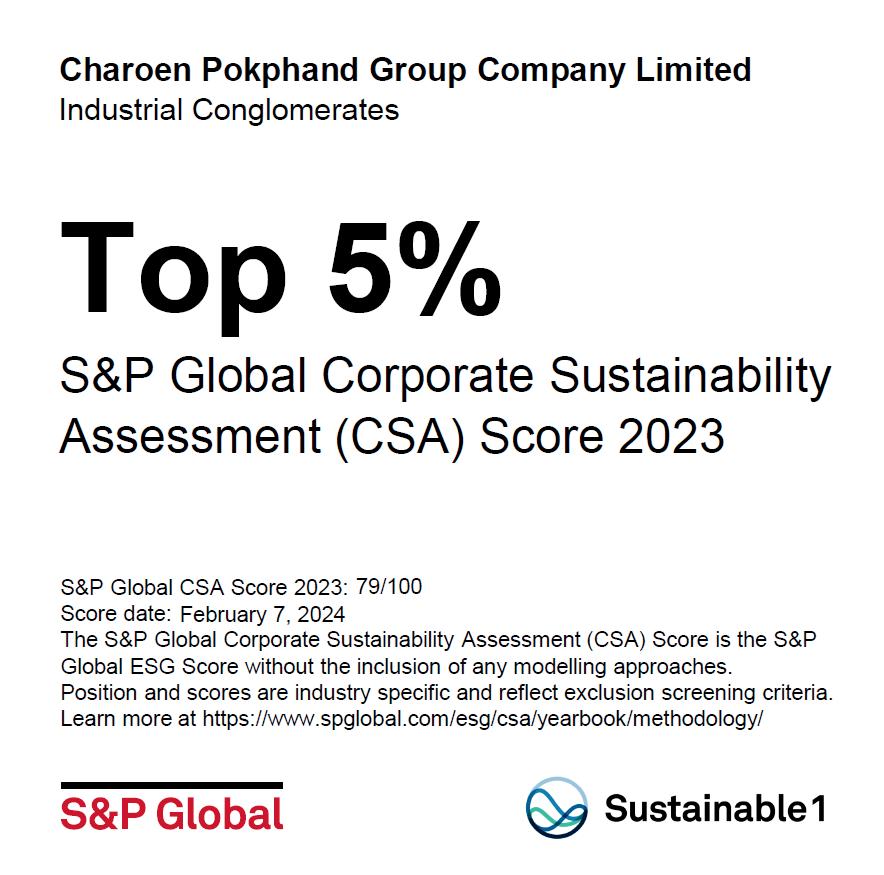 Charoen Pokphand Group Company Limited
Industrial Conglomerates

Top 5%

S&P Global Corporate Sustainability Assessment (CSA) Score 2023

S&P Global CSA Score 2023: 79/100
Score date: February 7, 2024
The S&P Global Corporate Sustainability Assessment (CSA) Score is the S&P Global ESG Score without the inclusion of any modelling approaches.
Position and scores are industry specific and reflect exclusion screening criteria.
Learn more at https://www.spglobal.com/esg/csa/yearbook/methodology/

S&P Global

Sustainable1