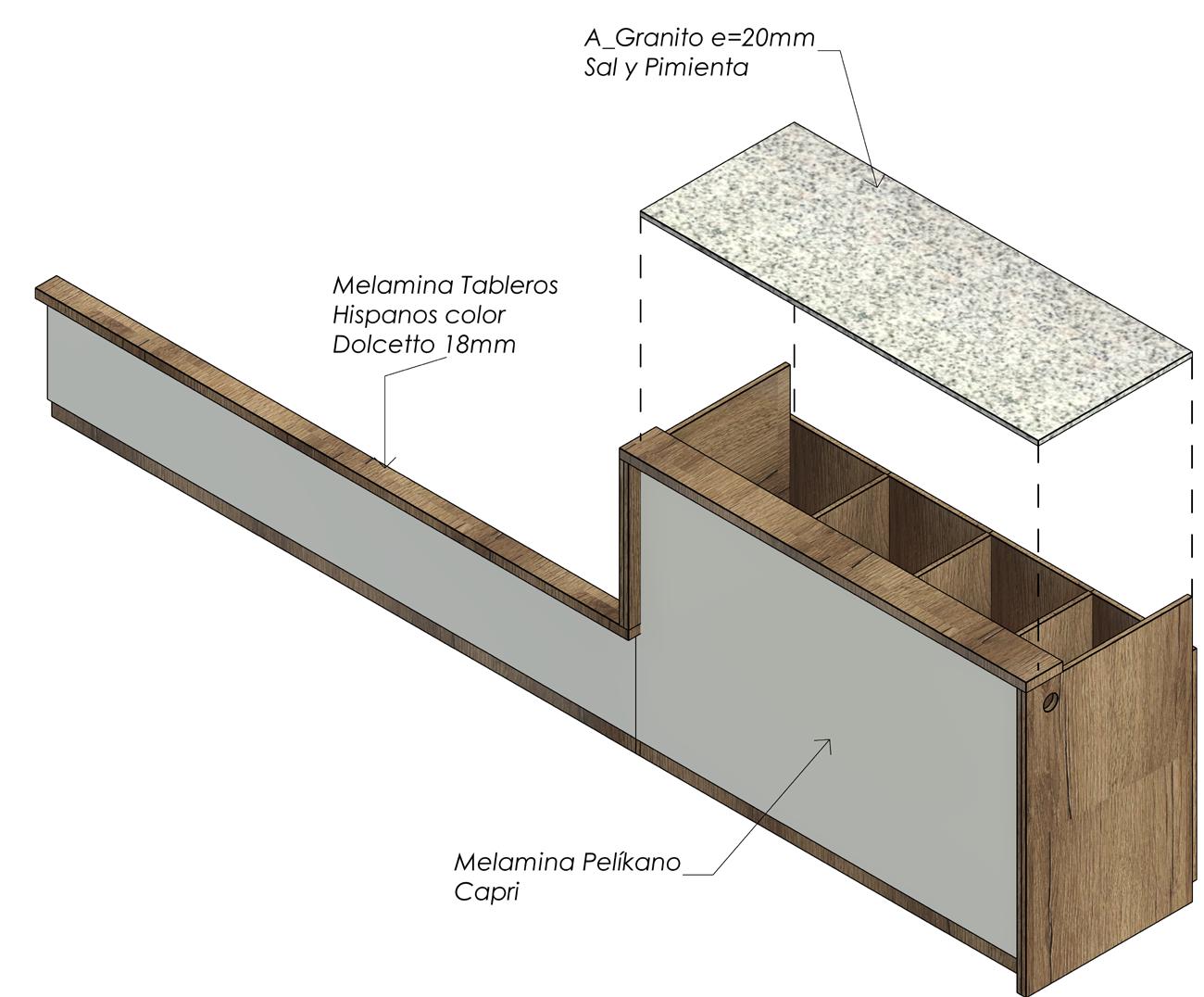 A_Granito e=20mm
Sal y Pimienta

Melamina Tableros
Hispanos color
Dolcetto 18mm

Melamina Pelíkano
Capri