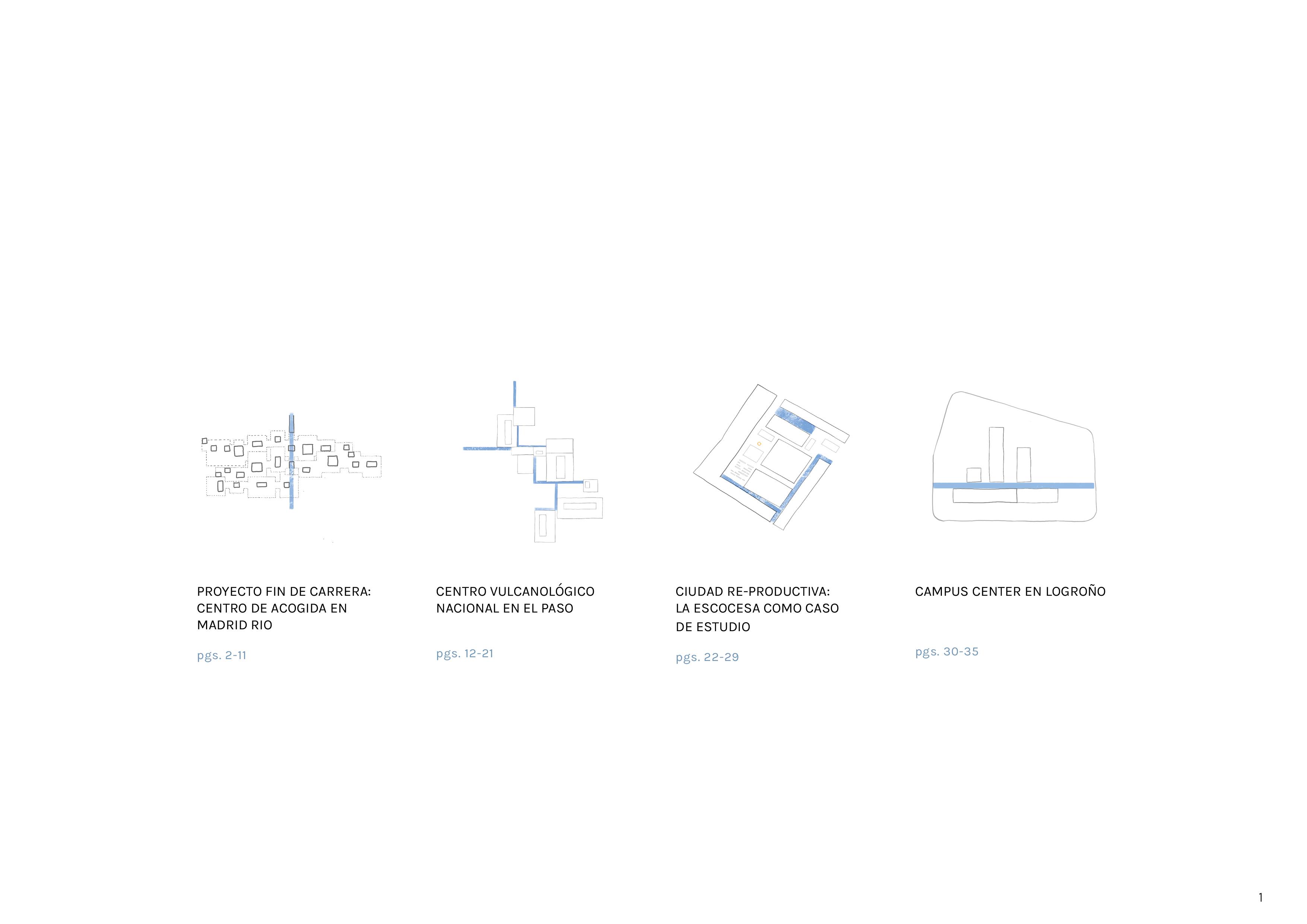 PROYECTO FIN DE CARRERA: CENTRO DE ACOGIDA EN MADRID RIO

pgs. 2-11

CENTRO VULCANOLÓGICO NACIONAL EN EL PASO

pgs. 12-21

CIUDAD RE-PRODUCTIVA: LA ESCOCESA COMO CASO DE ESTUDIO

pgs. 22-29

CAMPUS CENTER EN LOGROÑO

pgs. 30-35

1