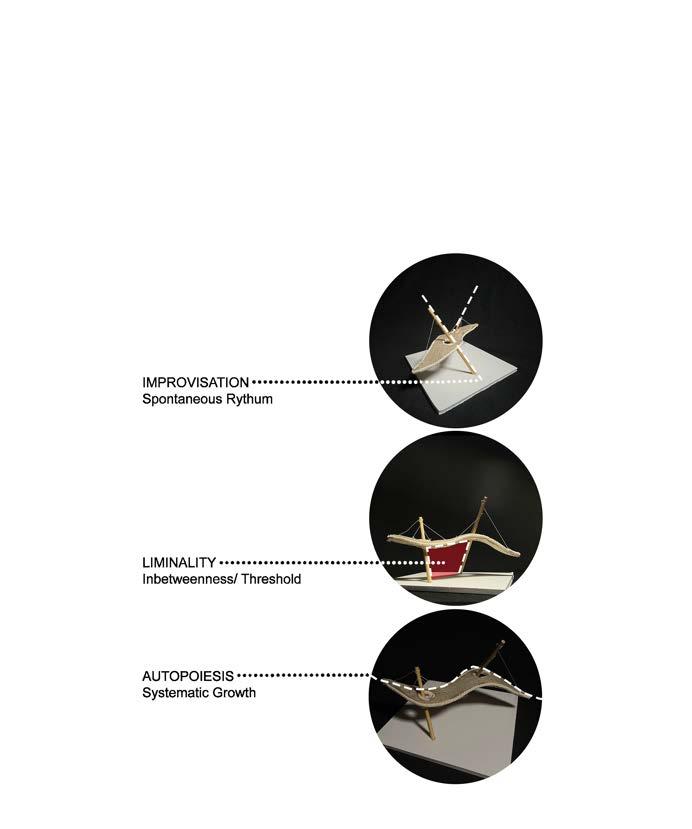 IMPROVISATION
Spontaneous Rythum

LIMINALITY
Inbetweenness/ Threshold

AUTOPOIESIS
Systematic Growth