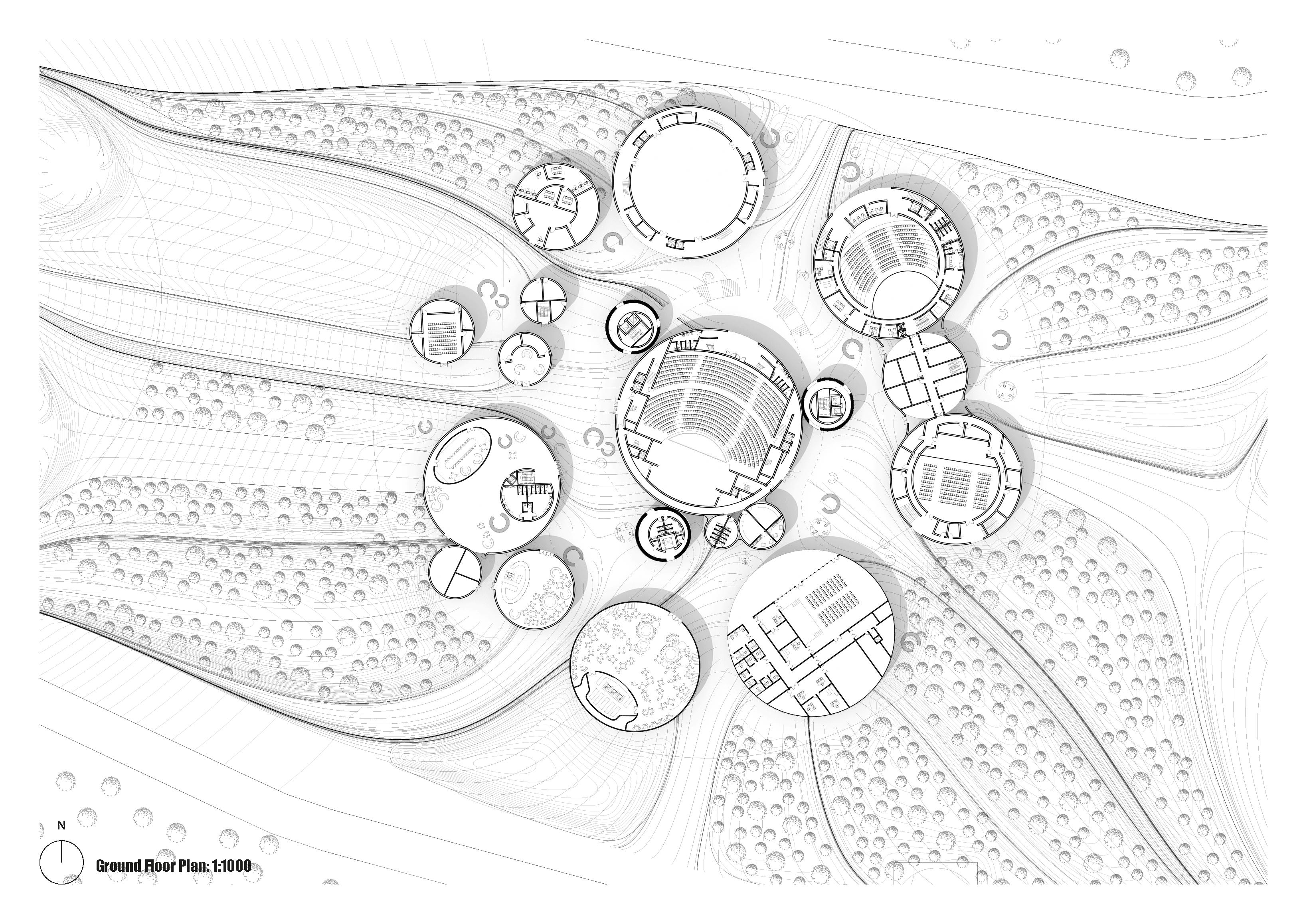 N

Ground Floor Plan: 1:1000