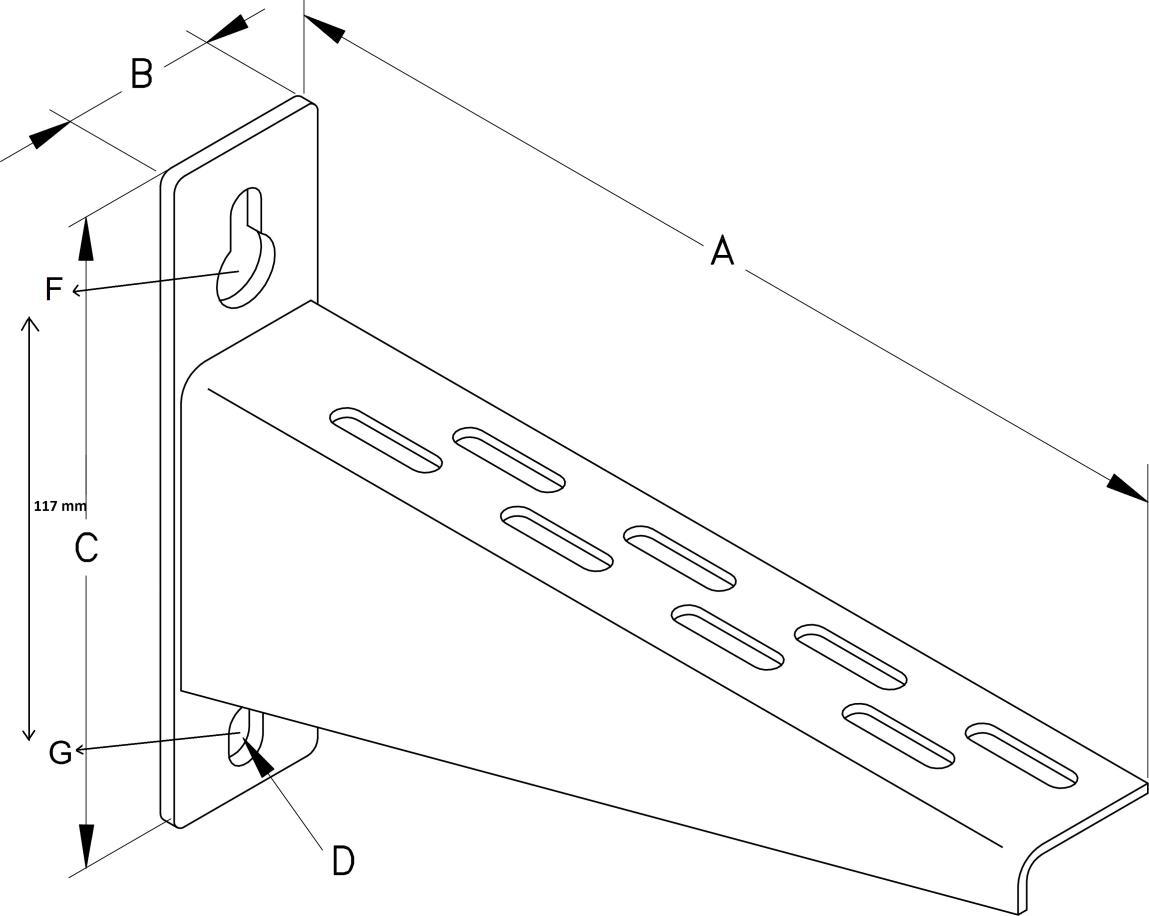 B

A

F

117 mm

C

G

D