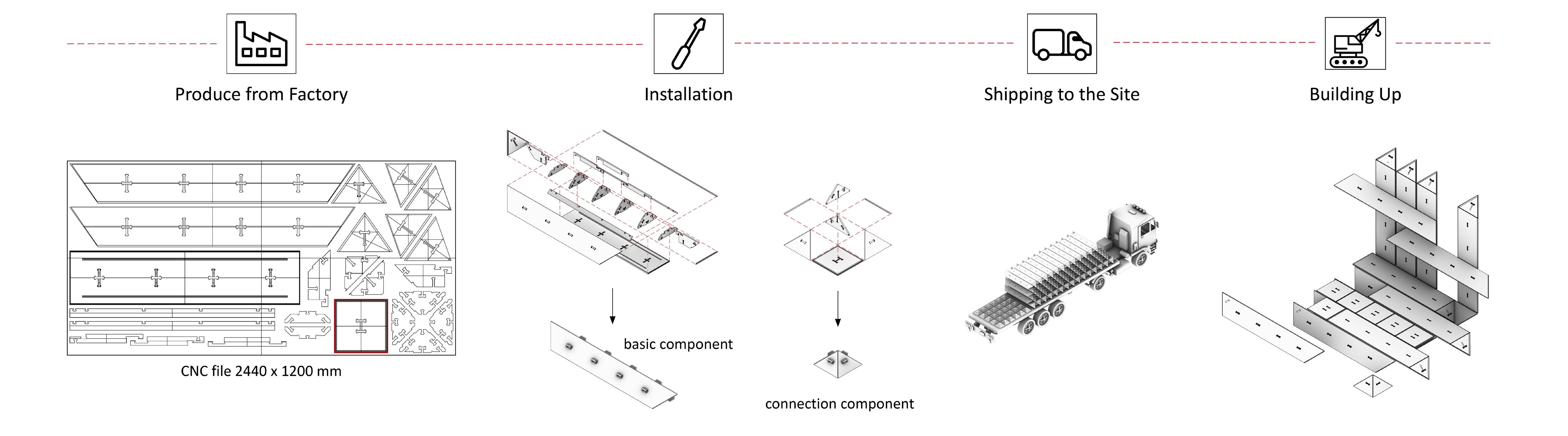 Produce from Factory

Installation

Shipping to the Site

Building Up

CNC file 2440 x 1200 mm

basic component

connection component