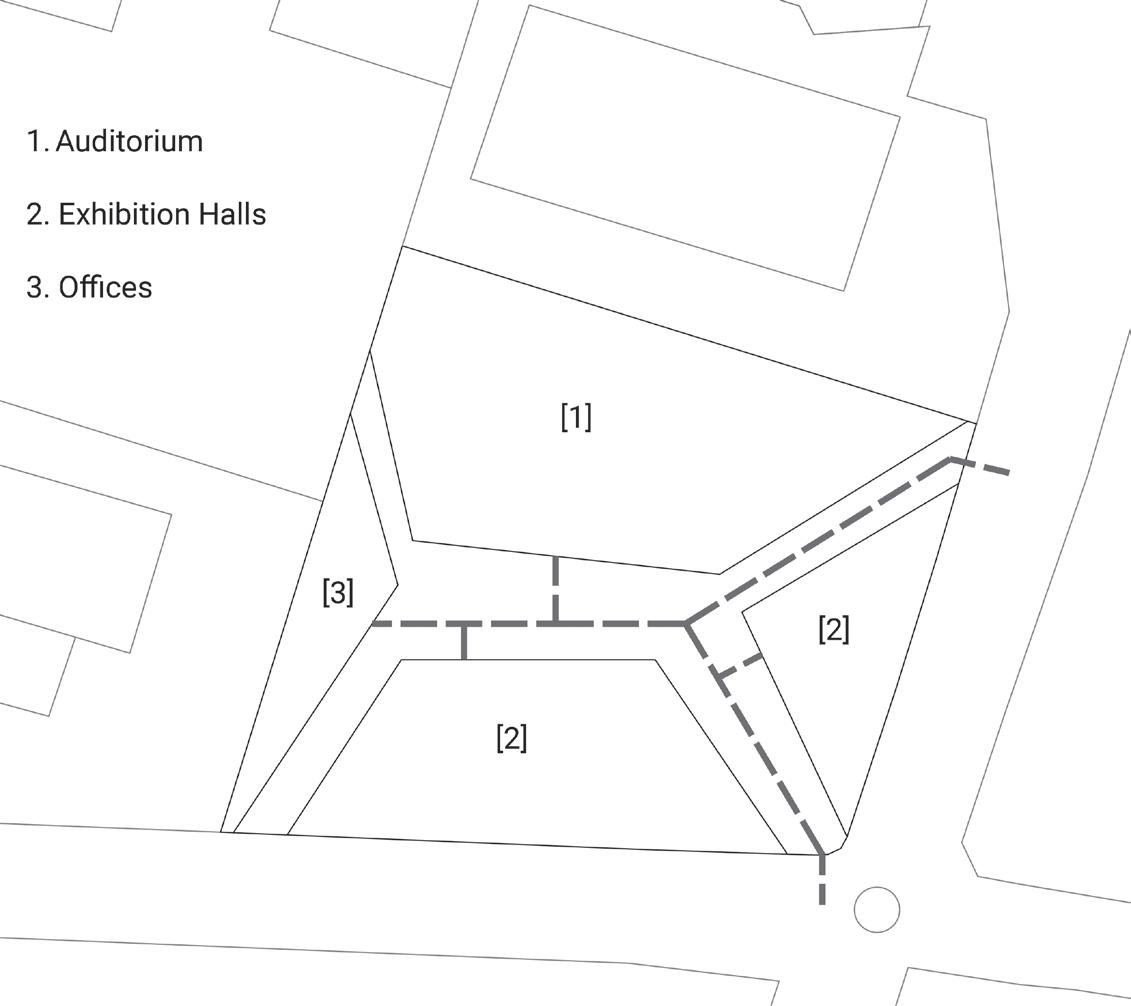 1. Auditorium

2. Exhibition Halls

3. Offices

[1]

[3]

[2]

[2]