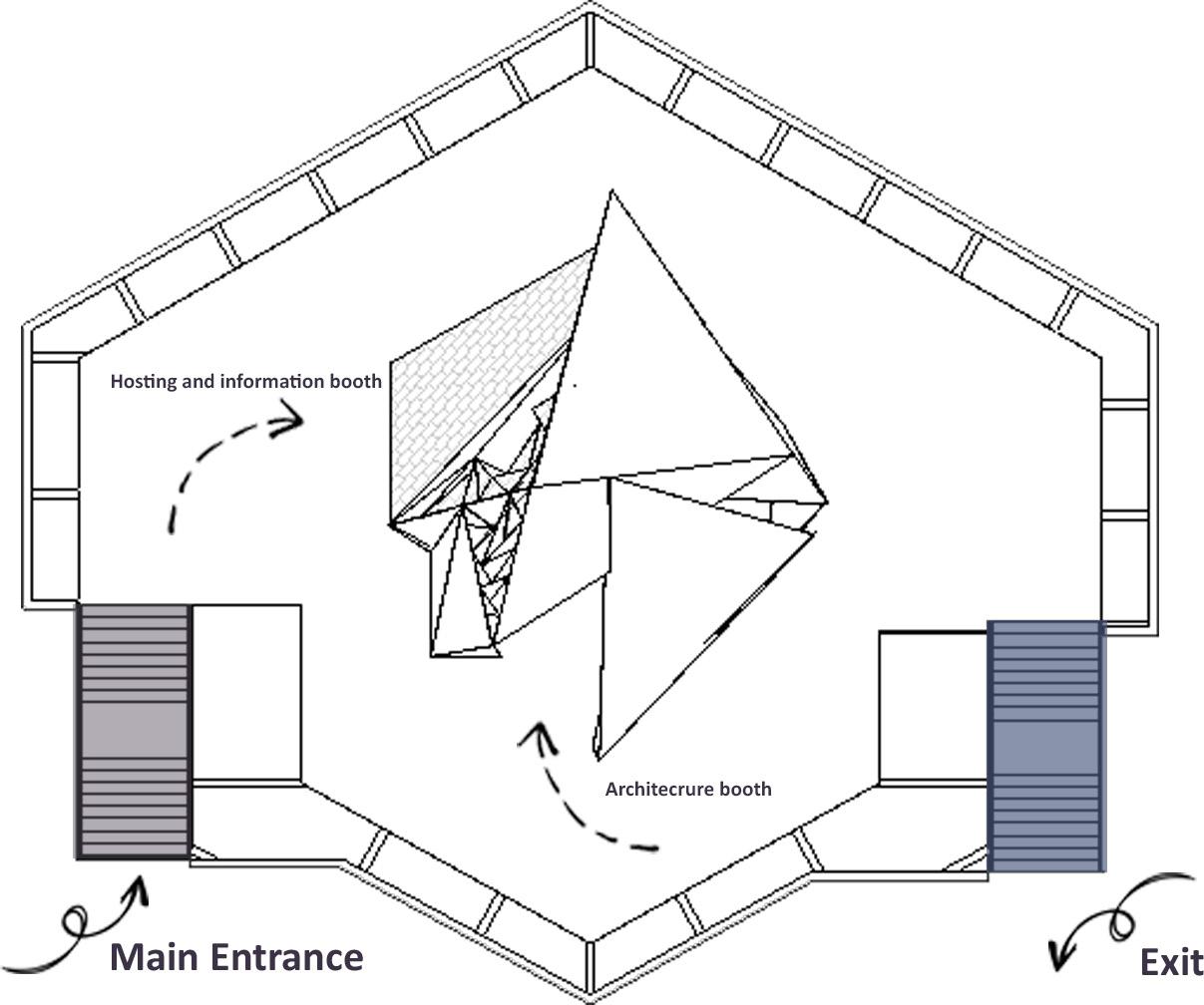 Hosting and information booth

Architecrure booth

Main Entrance

Exit