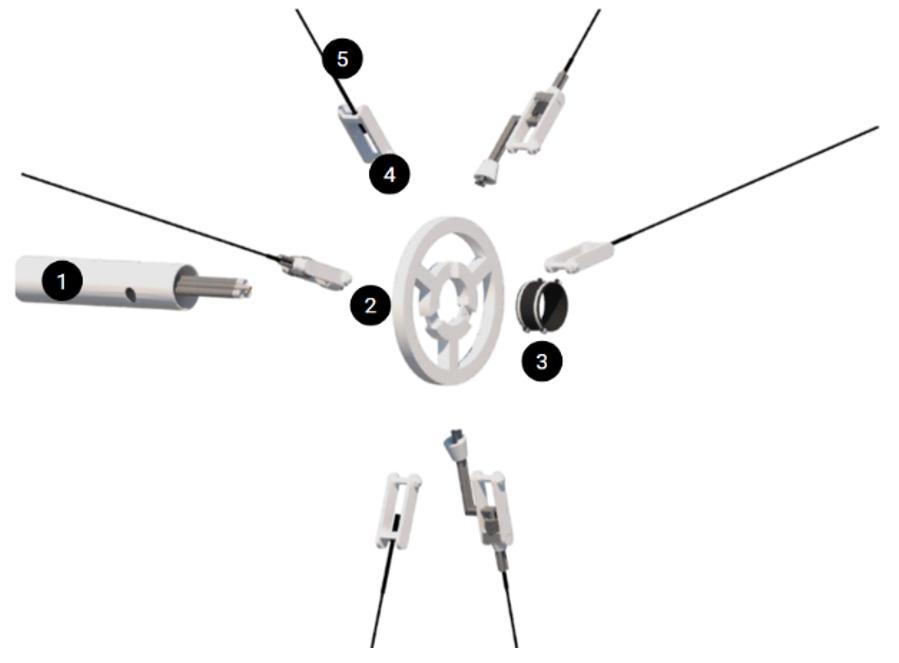 5
4
1
2
3