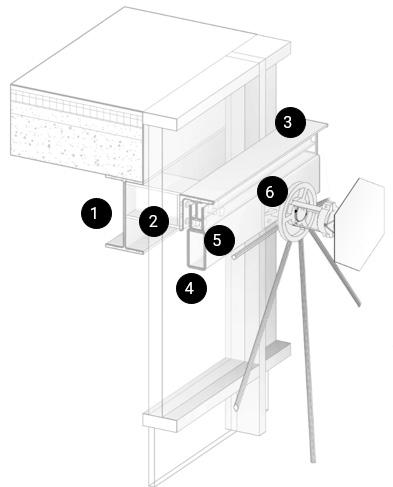 3
6
1
2
5
4