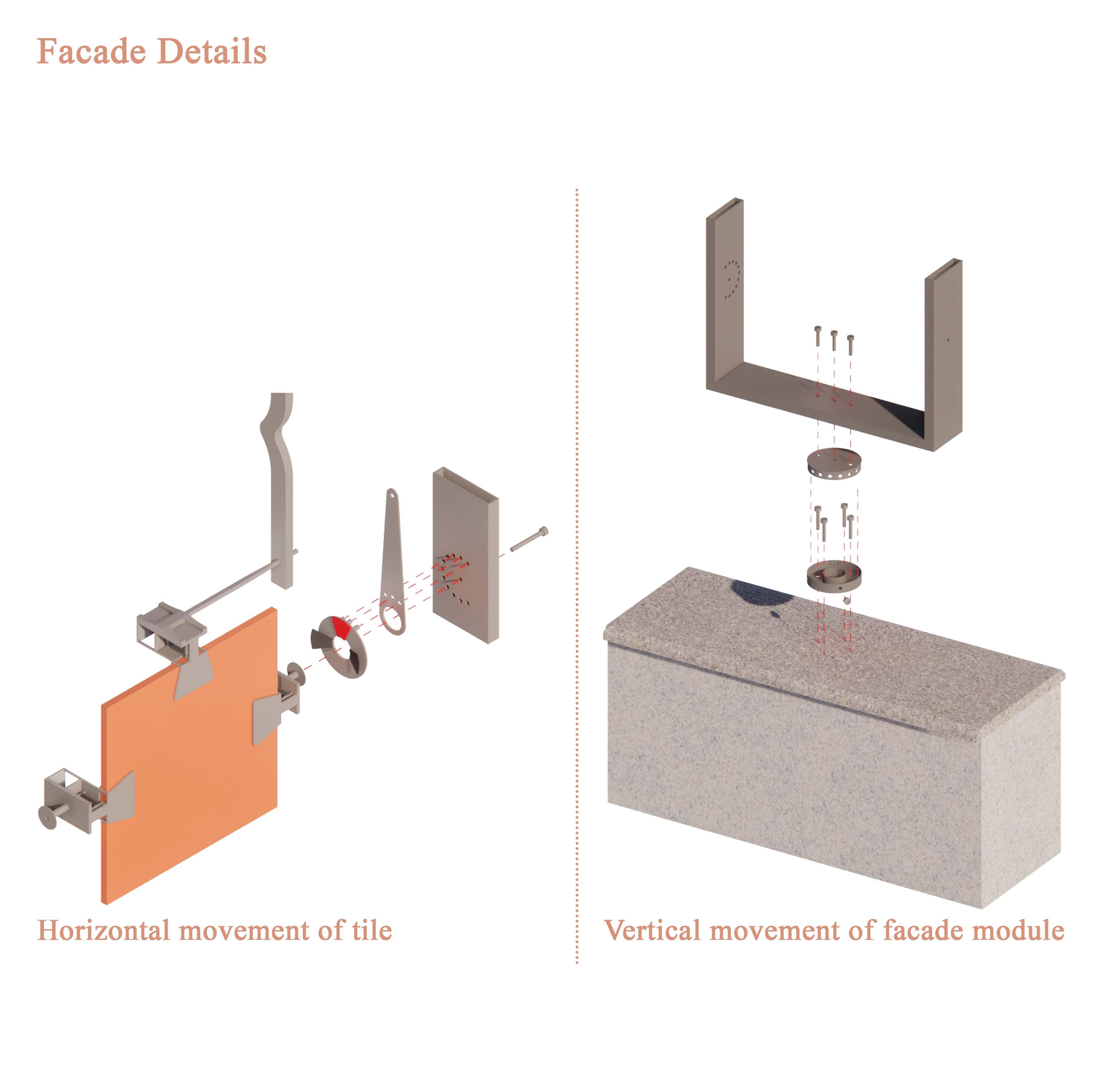 Facade Details

Horizontal movement of tile

Vertical movement of facade module