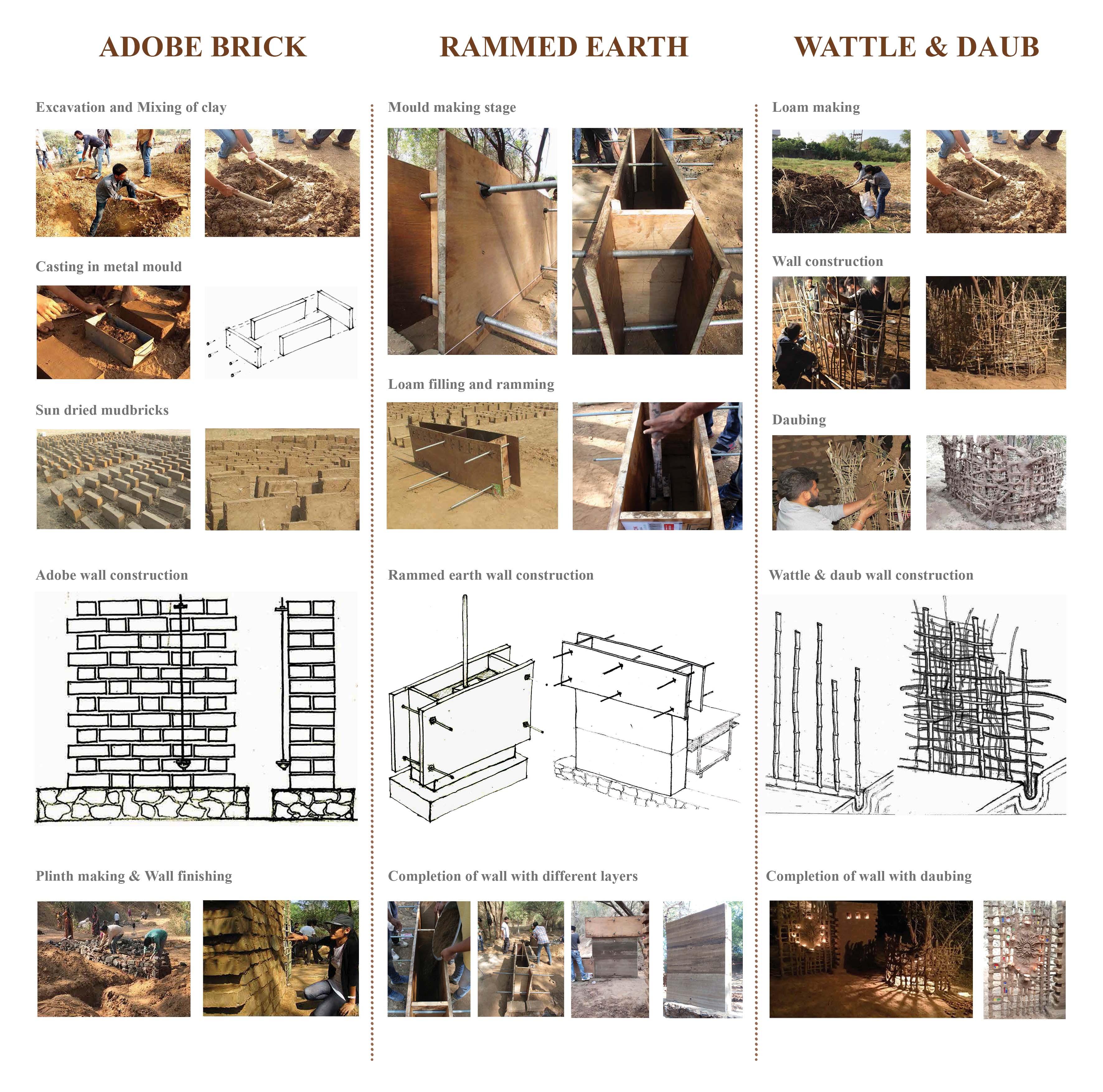 ADOBE BRICK

Excavation and Mixing of clay

Casting in metal mould

Sun dried mudbricks

Adobe wall construction

Plinth making & Wall finishing

RAMMED EARTH

Mould making stage

Loam filling and ramming

Rammed earth wall construction

Completion of wall with different layers

WATTLE & DAUB

Loam making

Wall construction

Daubing

Wattle & daub wall construction

Completion of wall with daubing