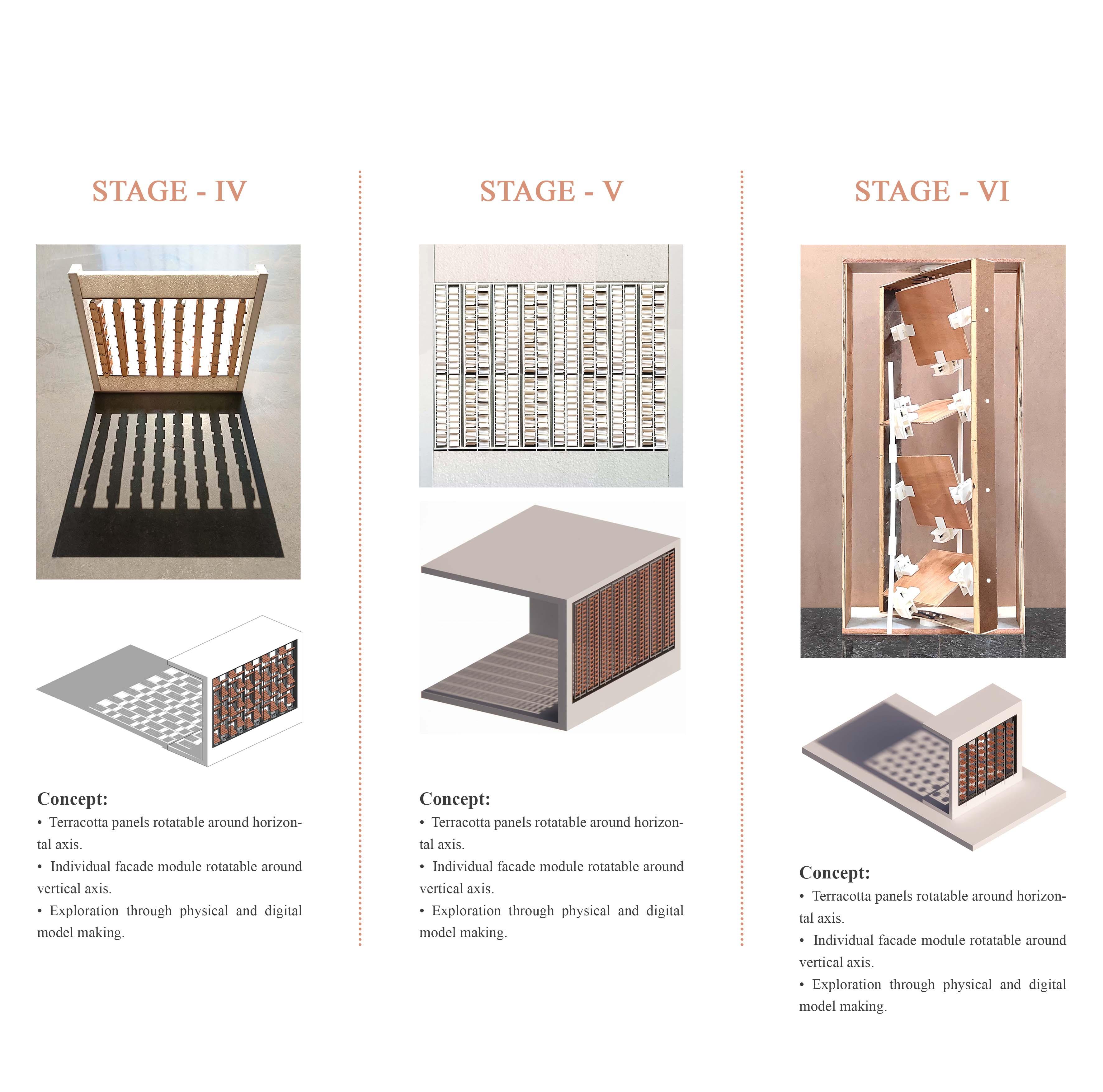 STAGE - IV

Concept:
• Terracotta panels rotatable around horizontal axis.
• Individual facade module rotatable around vertical axis.
• Exploration through physical and digital model making.

STAGE - V

Concept:
• Terracotta panels rotatable around horizontal axis.
• Individual facade module rotatable around vertical axis.
• Exploration through physical and digital model making.

STAGE - VI

Concept:
• Terracotta panels rotatable around horizontal axis.
• Individual facade module rotatable around vertical axis.
• Exploration through physical and digital model making.