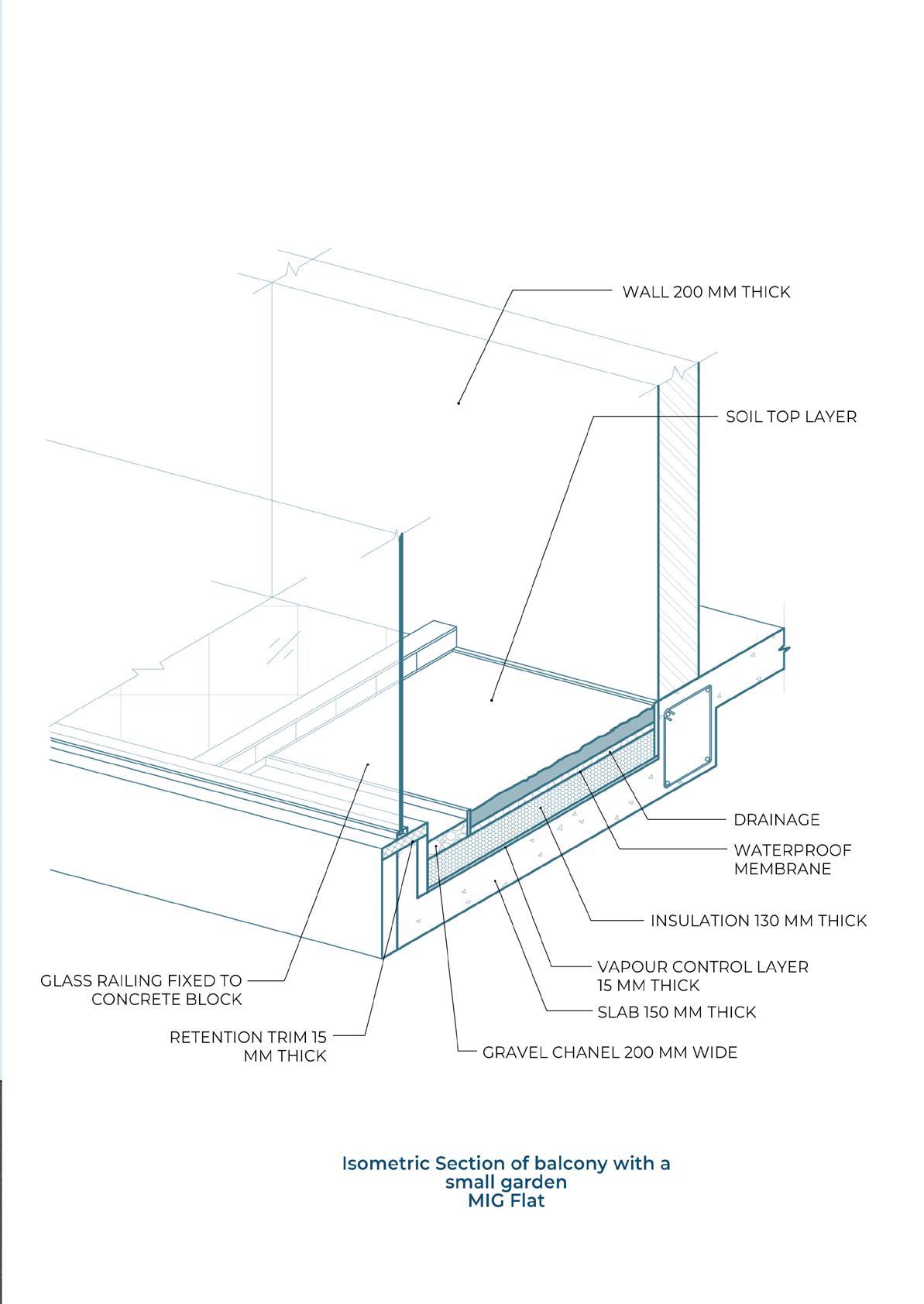 WALL 200 MM THICK

SOIL TOP LAYER

DRAINAGE

WATERPROOF MEMBRANE

INSULATION 130 MM THICK

VAPOUR CONTROL LAYER 15 MM THICK

SLAB 150 MM THICK

GRAVEL CHANEL 200 MM WIDE

GLASS RAILING FIXED TO CONCRETE BLOCK

RETENTION TRIM 15 MM THICK

Isometric Section of balcony with a small garden
MIG Flat