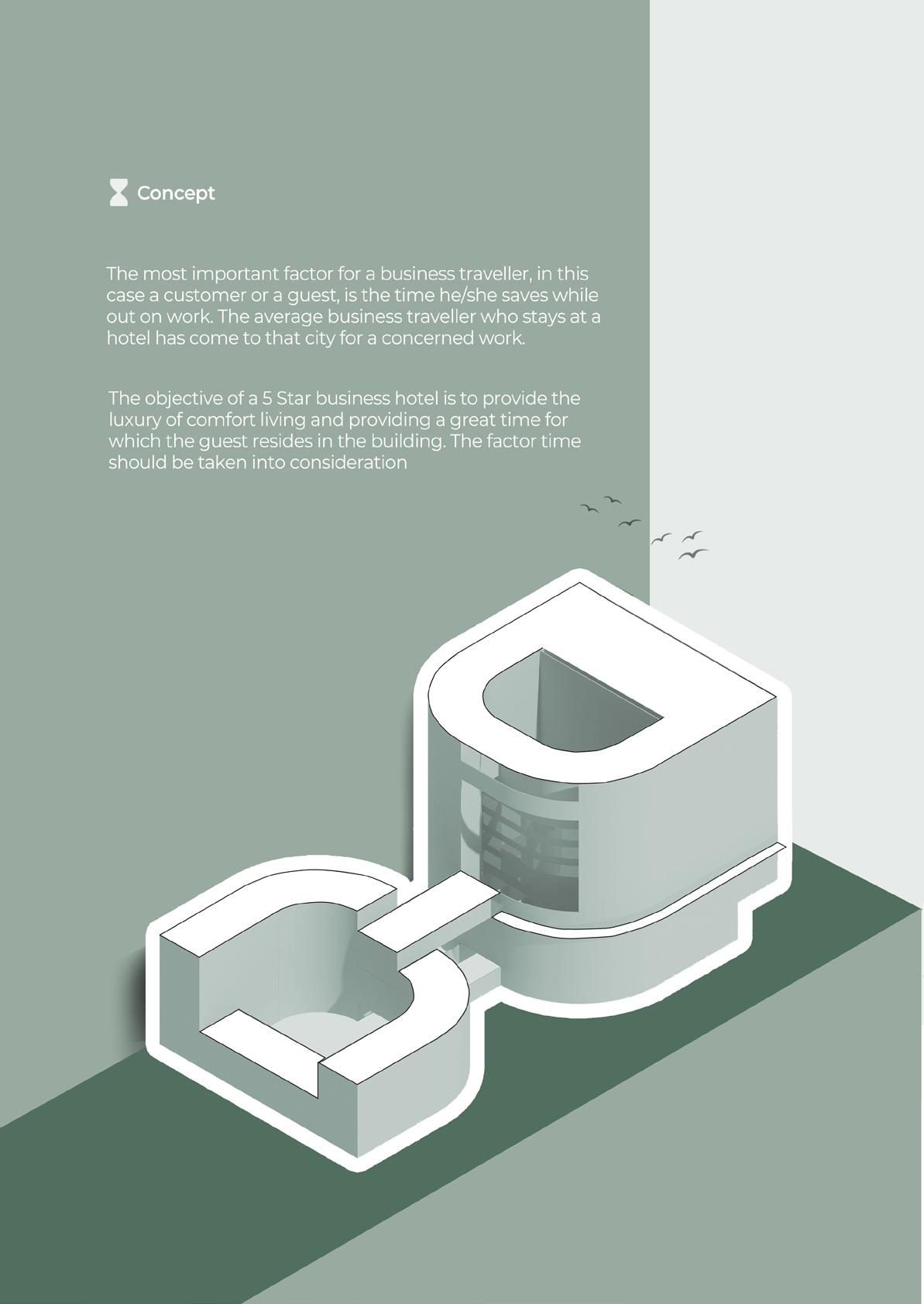 Concept

The most important factor for a business traveller, in this case a customer or a guest, is the time he/she saves while out on work. The average business traveller who stays at a hotel has come to that city for a concerned work.

The objective of a 5 Star business hotel is to provide the luxury of comfort living and providing a great time for which the guest resides in the building. The factor time should be taken into consideration