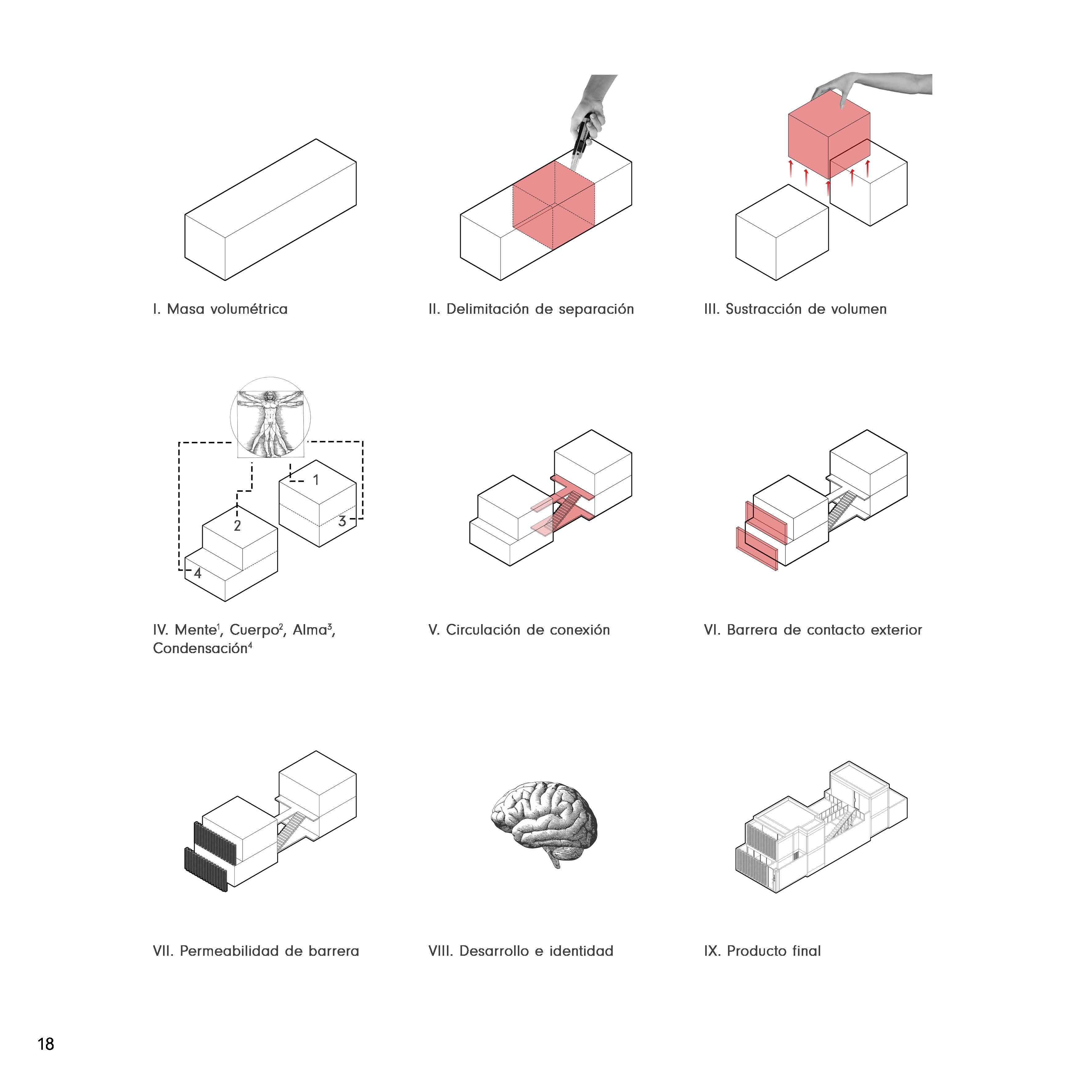 I. Masa volumétrica

II. Delimitación de separación

III. Sustracción de volumen

1

2

3

4

IV. Mente$^1$, Cuerpo$^2$, Alma$^3$, Condensación$^4$

V. Circulación de conexión

VI. Barrera de contacto exterior

VII. Permeabilidad de barrera

VIII. Desarrollo e identidad

IX. Producto final

18