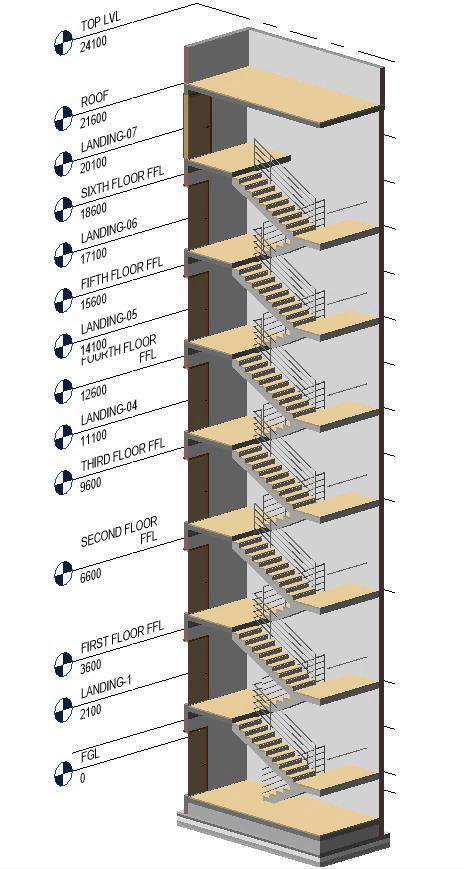 TOP LVL
24100

ROOF
21600

LANDING-07
20100

SIXTH FLOOR FFL
18600

LANDING-06
17100

FIFTH FLOOR FFL
15600

LANDING-05
14100

FOURTH FLOOR FFL
12600

LANDING-04
11100

THIRD FLOOR FFL
9600

SECOND FLOOR FFL
6600

FIRST FLOOR FFL
3600

LANDING-1
2100

FGL
0