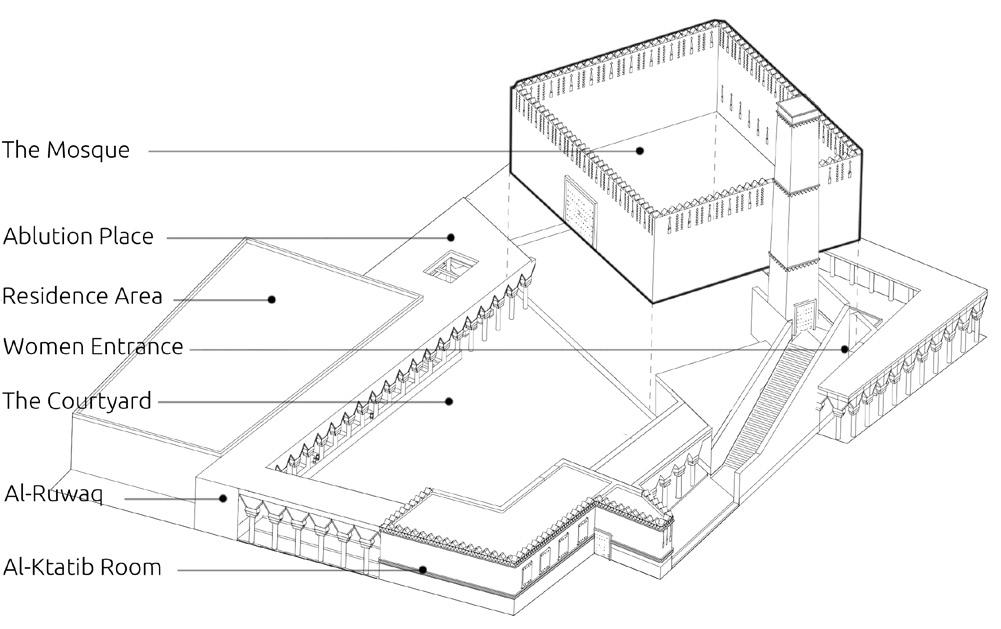 The Mosque

Ablution Place

Residence Area

Women Entrance

The Courtyard

Al-Ruwaq

Al-Ktatib Room