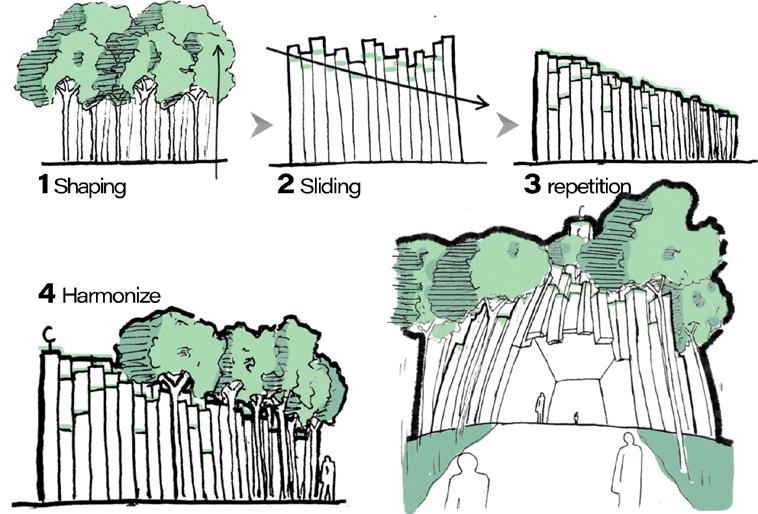 1 Shaping

2 Sliding

3 repetition

4 Harmonize