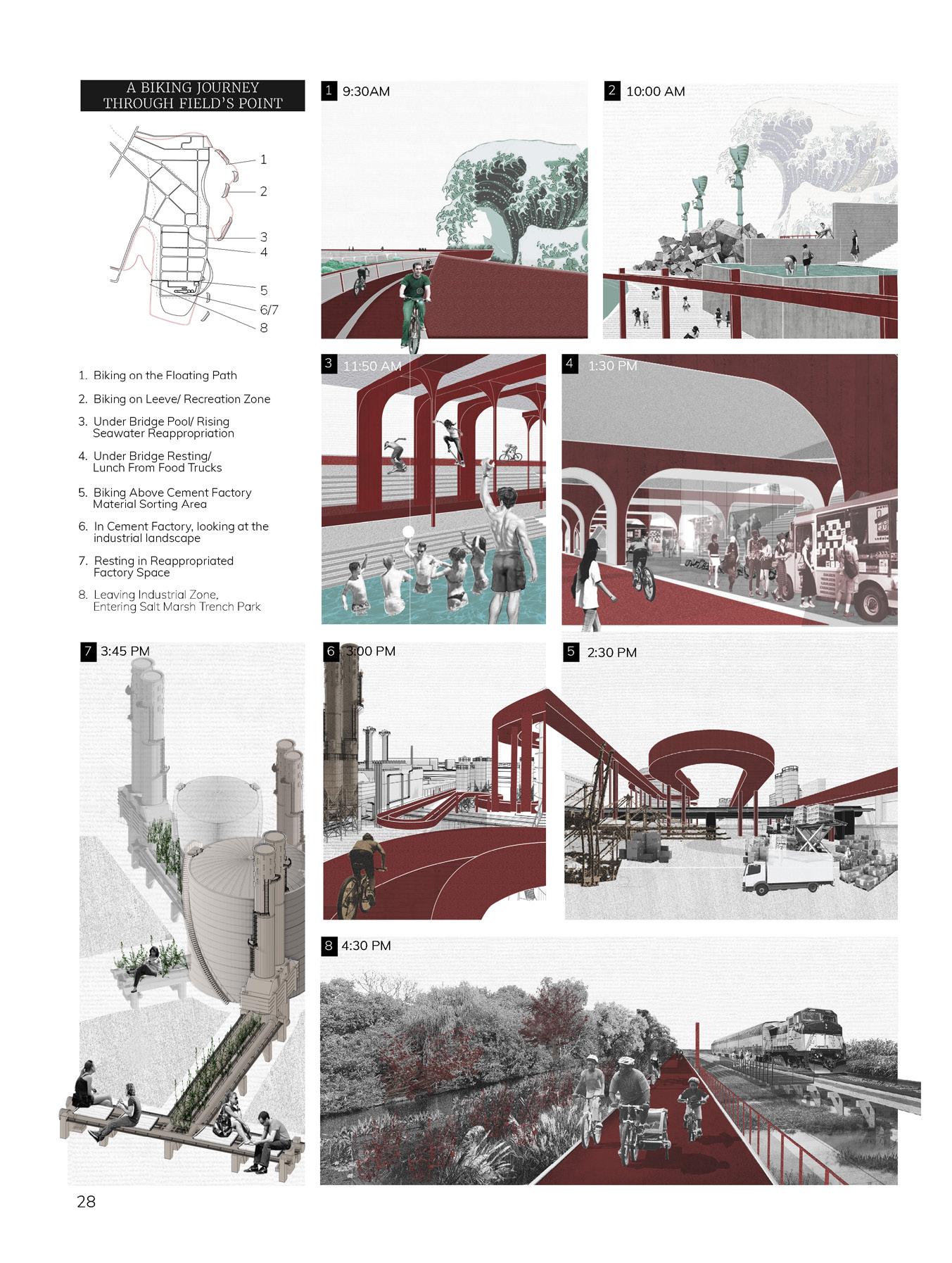 A BIKING JOURNEY THROUGH FIELD'S POINT

1
2
3
4
5
6/7
8

1. Biking on the Floating Path
2. Biking on Leeve/ Recreation Zone
3. Under Bridge Pool/ Rising Seawater Reappropriation
4. Under Bridge Resting/ Lunch From Food Trucks
5. Biking Above Cement Factory Material Sorting Area
6. In Cement Factory, looking at the industrial landscape
7. Resting in Reappropriated Factory Space
8. Leaving Industrial Zone, Entering Salt Marsh Trench Park

1 9:30AM

2 10:00 AM

3 11:50 AM

4 1:30 PM

7 3:45 PM

6 3:00 PM

5 2:30 PM

8 4:30 PM

28