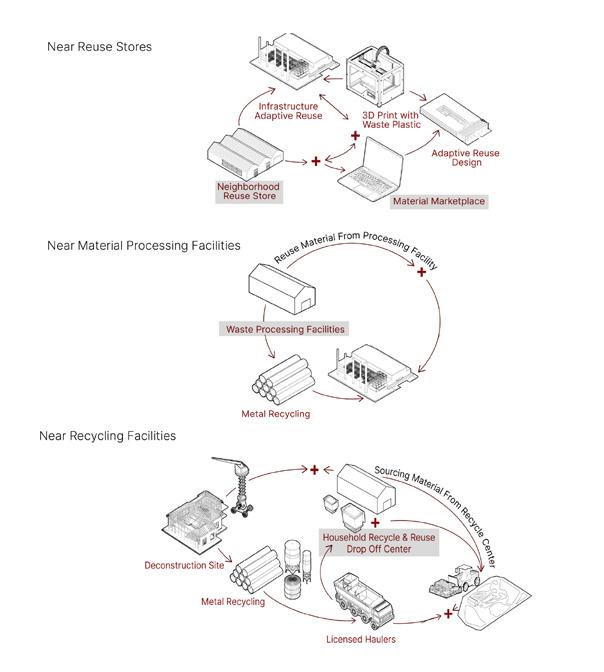 Near Reuse Stores

Infrastructure Adaptive Reuse

3D Print with Waste Plastic

Adaptive Reuse Design

Neighborhood Reuse Store

Material Marketplace

Near Material Processing Facilities

Reuse Material From Processing Facility

Waste Processing Facilities

Metal Recycling

Near Recycling Facilities

Sourcing Material From Recycle Center

Household Recycle & Reuse Drop Off Center

Deconstruction Site

Metal Recycling

Licensed Haulers