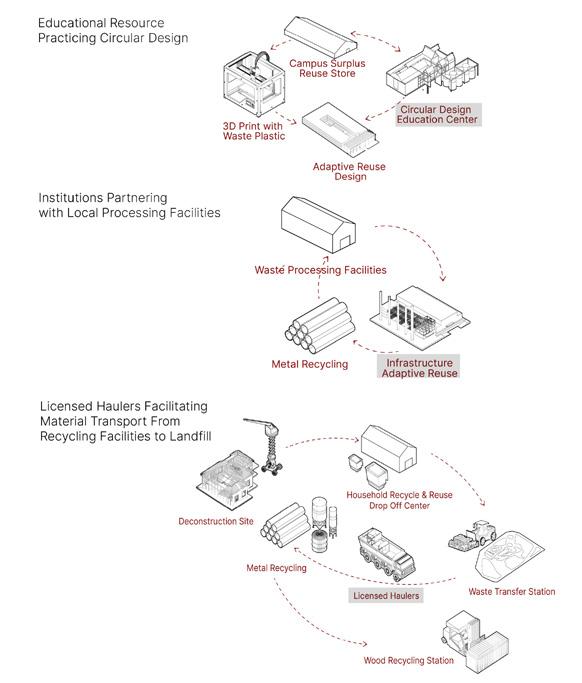 Educational Resource
Practicing Circular Design

Campus Surplus
Reuse Store

Circular Design
Education Center

3D Print with
Waste Plastic

Adaptive Reuse
Design

Institutions Partnering
with Local Processing Facilities

Waste Processing Facilities

Metal Recycling

Infrastructure
Adaptive Reuse

Licensed Haulers Facilitating
Material Transport From
Recycling Facilities to Landfill

Household Recycle & Reuse
Drop Off Center

Deconstruction Site

Metal Recycling

Licensed Haulers

Waste Transfer Station

Wood Recycling Station